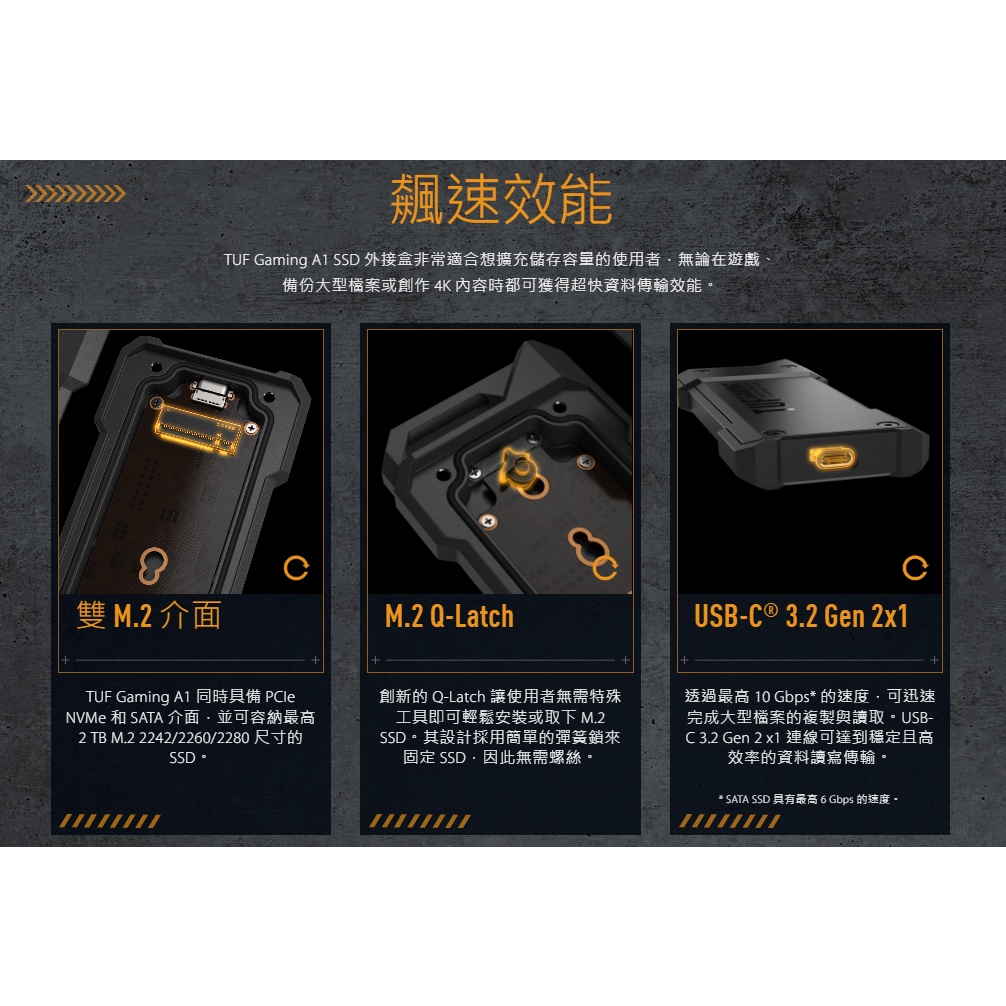 飆速效能

TUF Gaming A1 SSD 外接盒非常適合想擴充儲存容量的使用者，無論在遊戲、備份大型檔案或創作 4K 內容時都可獲得超快資料傳輸效能。

雙 M.2 介面

TUF Gaming A1 同時具備 PCIe NVMe 和 SATA 介面，並可容納最高 2 TB M.2 2242/2260/2280 尺寸的 SSD。

M.2 Q-Latch

創新的 Q-Latch 讓使用者無需特殊工具即可輕鬆安裝或取下 M.2 SSD。其設計採用簡單的彈簧鎖來固定 SSD，因此無需螺絲。

USB-C® 3.2 Gen 2x1

透過最高 10 Gbps* 的速度，可迅速完成大型檔案的複製與讀取。USB-C 3.2 Gen 2 x1 連線可達到穩定且高效率的資料讀寫傳輸。

* SATA SSD 具有最高 6 Gbps 的速度。