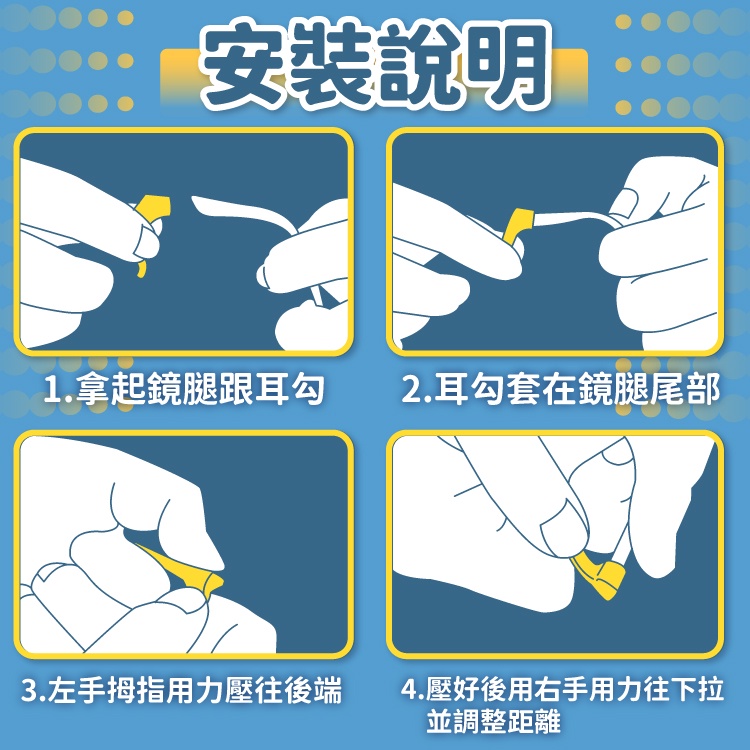 安裝說明

1.拿起鏡腿跟耳勾

2.耳勾套在鏡腿尾部

3.左手拇指用力壓往後端

4.壓好後用右手用力往下拉並調整距離