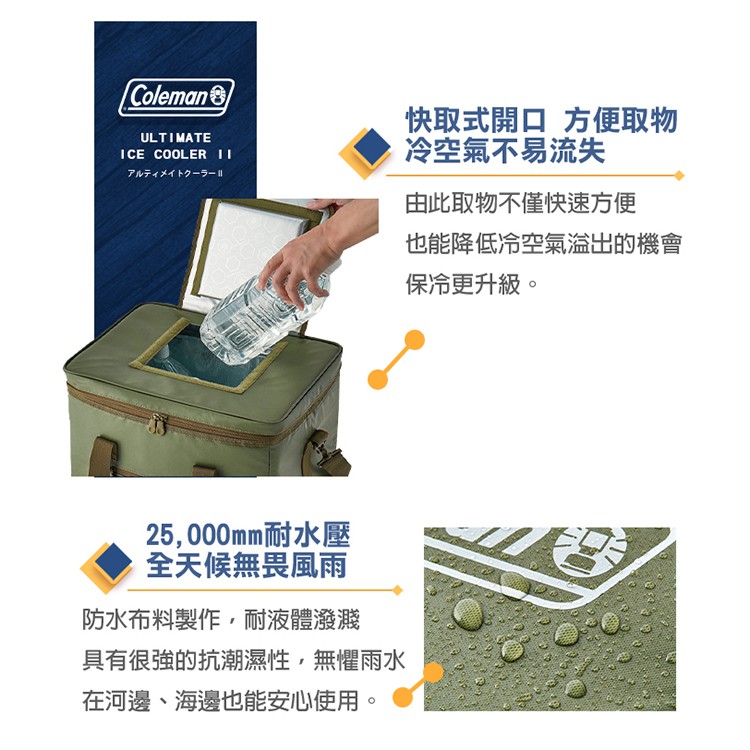 Coleman

ULTIMATE
ICE COOLER II
アルティメイトクーラーII

快取式開口 方便取物
冷空氣不易流失

由此取物不僅快速方便
也能降低冷空氣溢出的機會
保冷更升級。

25,000mm耐水壓
全天候無畏風雨

防水布料製作，耐液體潑濺
具有很強的抗潮濕性，無懼雨水
在河邊、海邊也能安心使用。