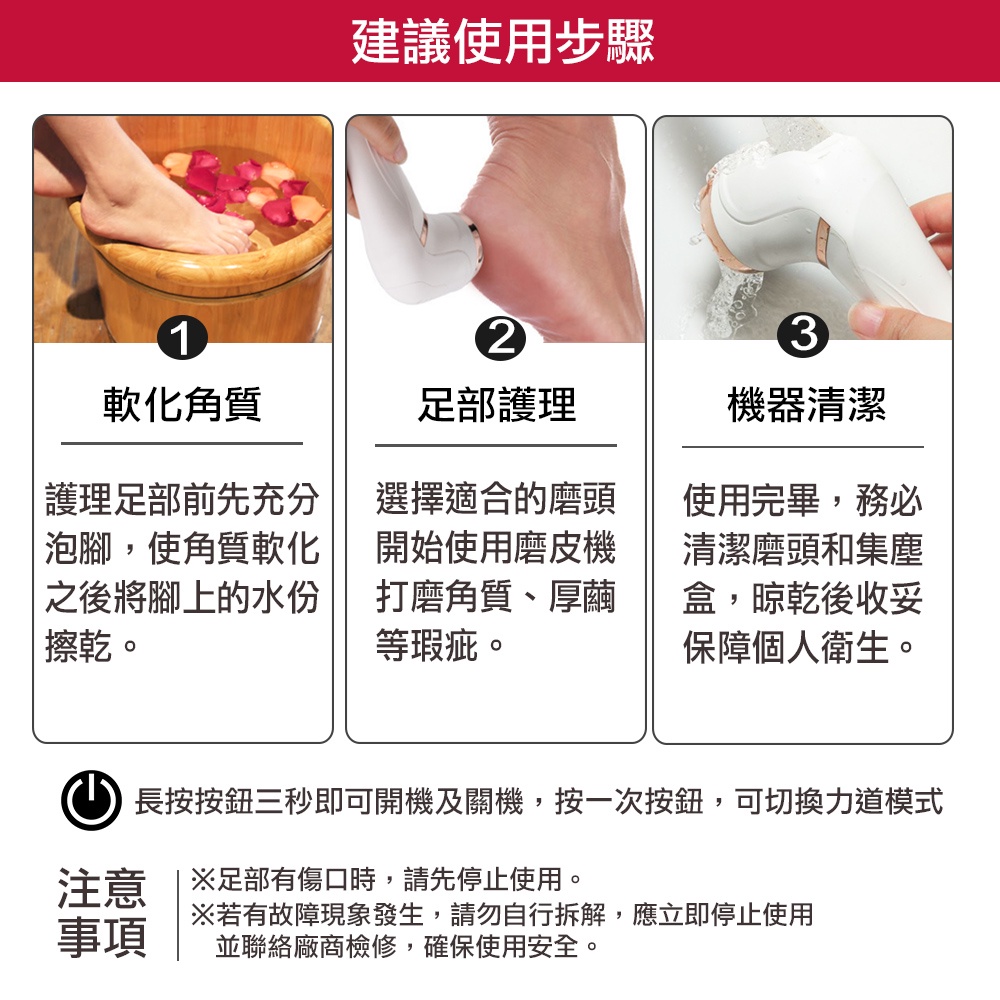 建議使用步驟

1

軟化角質

護理足部前先充分泡腳，使角質軟化之後將腳上的水份擦乾。

2

足部護理

選擇適合的磨頭開始使用磨皮機打磨角質、厚繭等瑕疵。

3

機器清潔

使用完畢，務必清潔磨頭和集塵盒，晾乾後收妥保障個人衛生。

長按按鈕三秒即可開機及關機，按一次按鈕，可切換力道模式

注意事項

※足部有傷口時，請先停止使用。
※若有故障現象發生，請勿自行拆解，應立即停止使用並聯絡廠商檢修，確保使用安全。