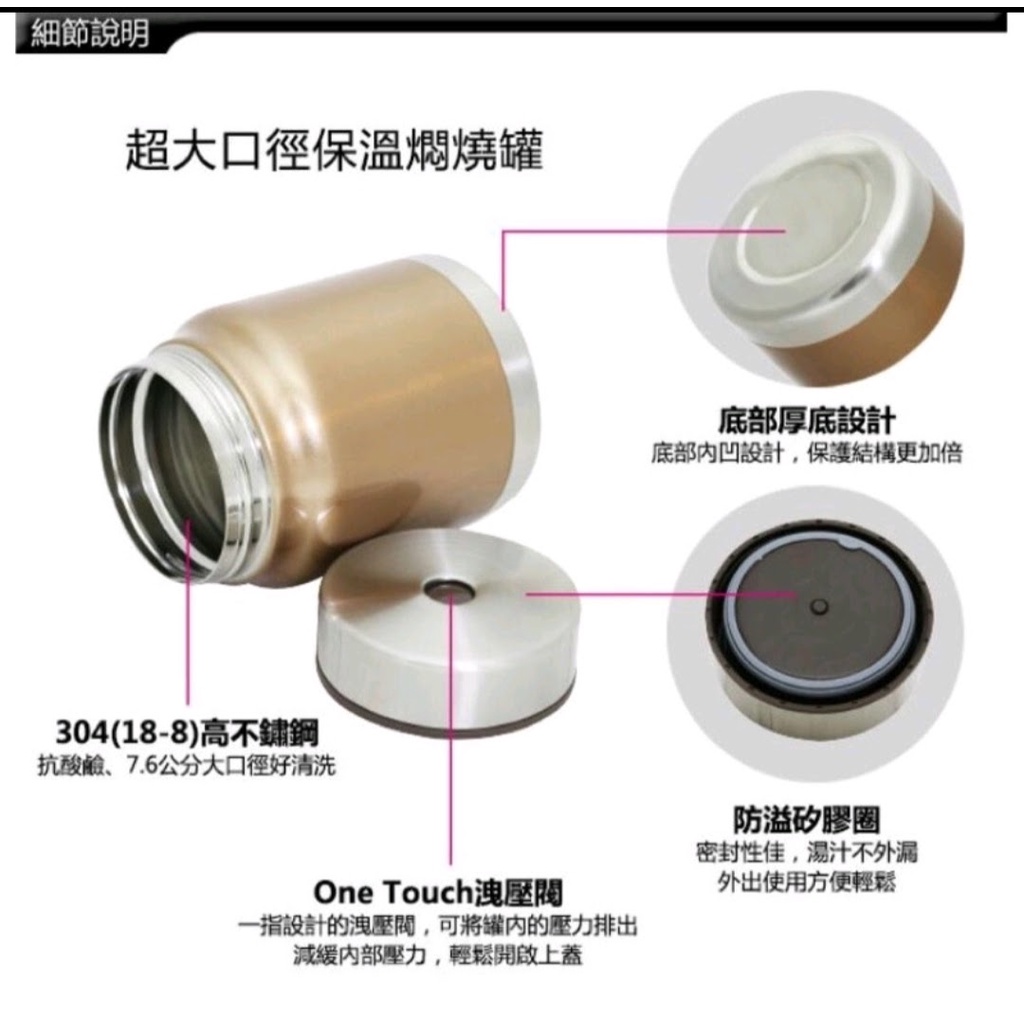 細節說明

超大口徑保溫燜燒罐

底部厚底設計
底部內凹設計，保護結構更加倍

304(18-8)高不鏽鋼
抗酸鹼、7.6公分大口徑好清洗

防溢矽膠圈
密封性佳，湯汁不外漏
外出使用方便輕鬆

One Touch洩壓閥
一指設計的洩壓閥，可將罐內的壓力排出
減緩內部壓力，輕鬆開啟上蓋