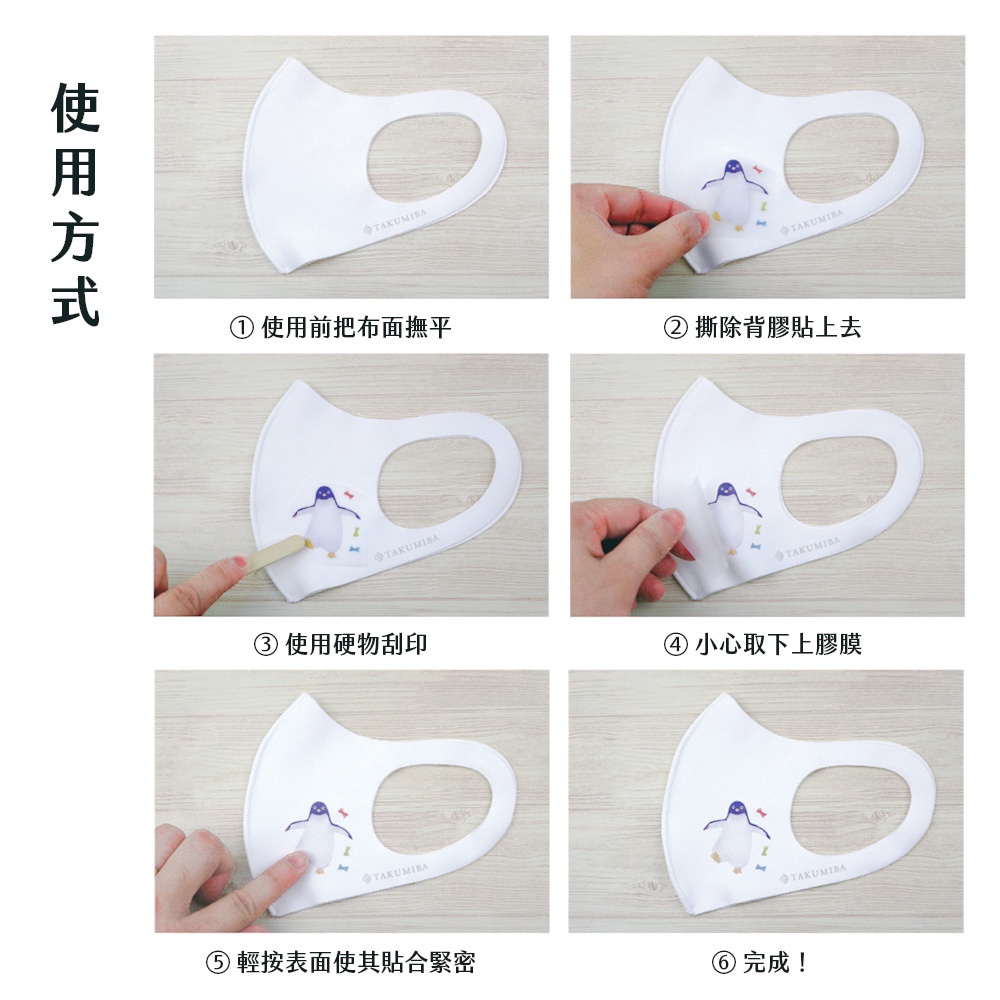 使用方式

TAKUMIBA

① 使用前把布面撫平

TAKUMIBA

② 撕除背膠貼上去

TAKUMIBA

③ 使用硬物刮印

TAKUMIBA

④ 小心取下上膠膜

TAKUMIBA

⑤ 輕按表面使其貼合緊密

TAKUMIBA

⑥ 完成！