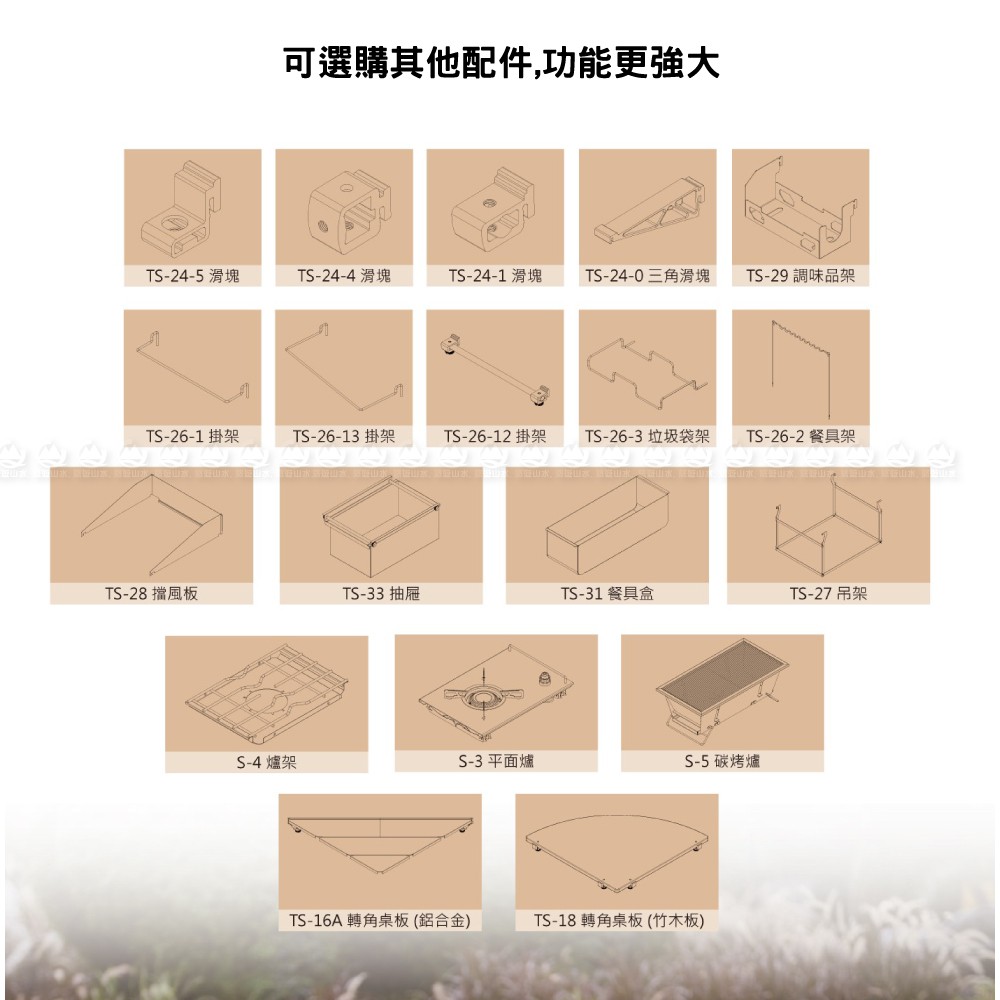 可選購其他配件,功能更強大

TS-24-5 滑塊

TS-24-4 滑塊

TS-24-1 滑塊

TS-24-0 三角滑塊

TS-29 調味品架

TS-26-1 掛架

TS-26-13 掛架

TS-26-12 掛架

TS-26-3 垃圾袋架

TS-26-2 餐具架

TS-28 擋風板

TS-33 抽屜

TS-31 餐具盒

TS-27 吊架

S-4 爐架

S-3 平面爐

S-5 碳烤爐

TS-16A 轉角桌板 (鋁合金)

TS-18 轉角桌板 (竹木板)