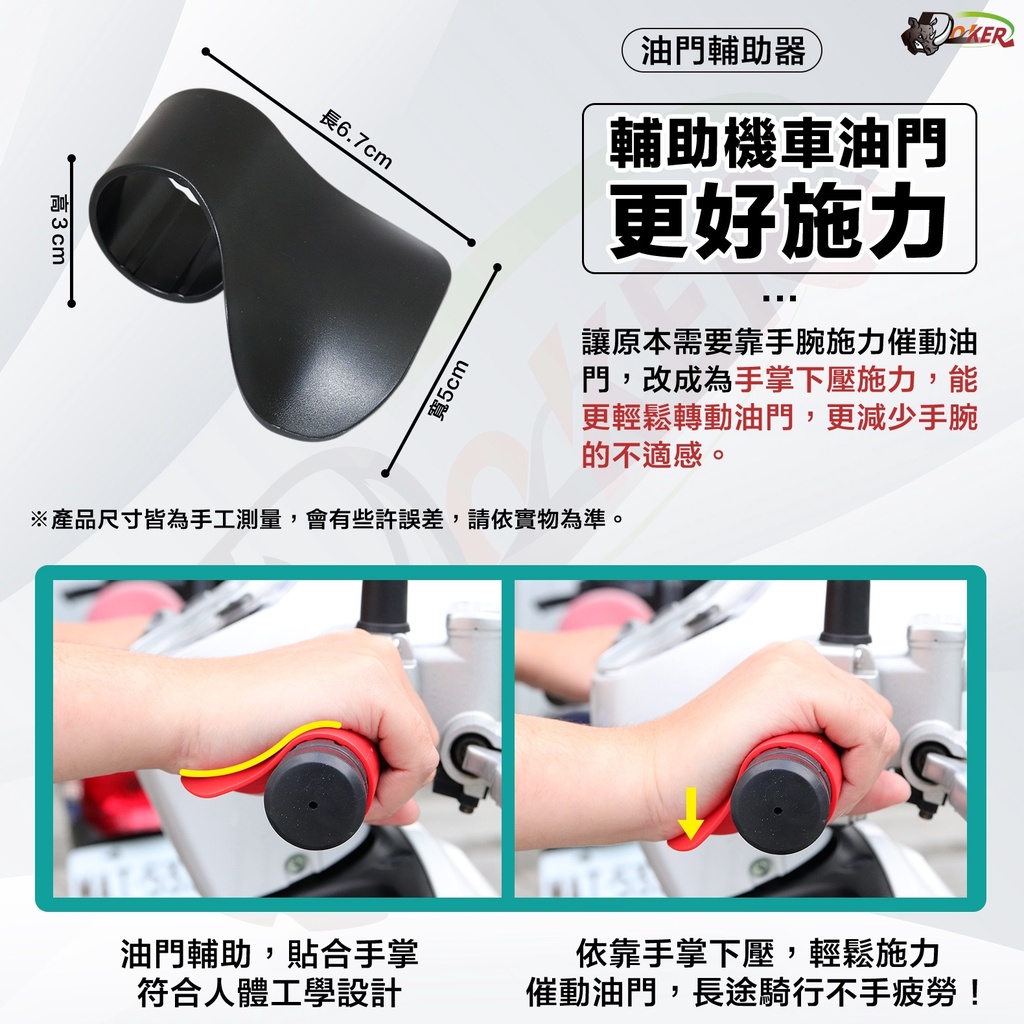 DOKER

油門輔助器

輔助機車油門
更好施力

...

讓原本需要靠手腕施力催動油門，改成為手掌下壓施力，能更輕鬆轉動油門，更減少手腕的不適感。

長6.7cm

高3cm

寬5cm

※產品尺寸皆為手工測量，會有些許誤差，請依實物為準。

油門輔助，貼合手掌
符合人體工學設計

依靠手掌下壓，輕鬆施力
催動油門，長途騎行不手疲勞！