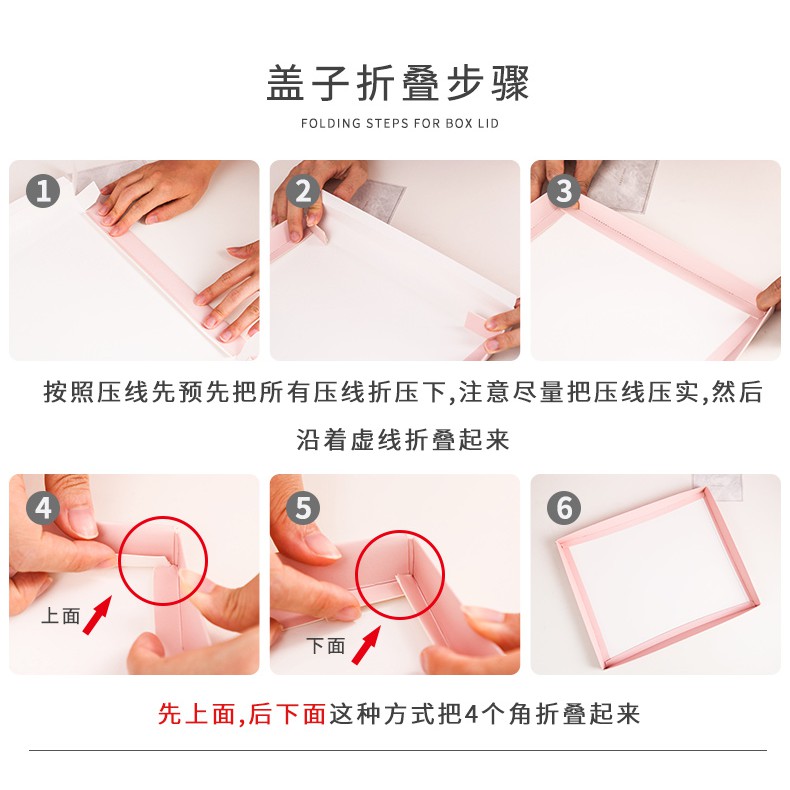 盖子折叠步骤

FOLDING STEPS FOR BOX LID

1

2

3

按照压线先预先把所有压线折压下,注意尽量把压线压实,然后沿着虚线折叠起来

4

上面

5

下面

6

先上面,后下面这种方式把4个角折叠起来