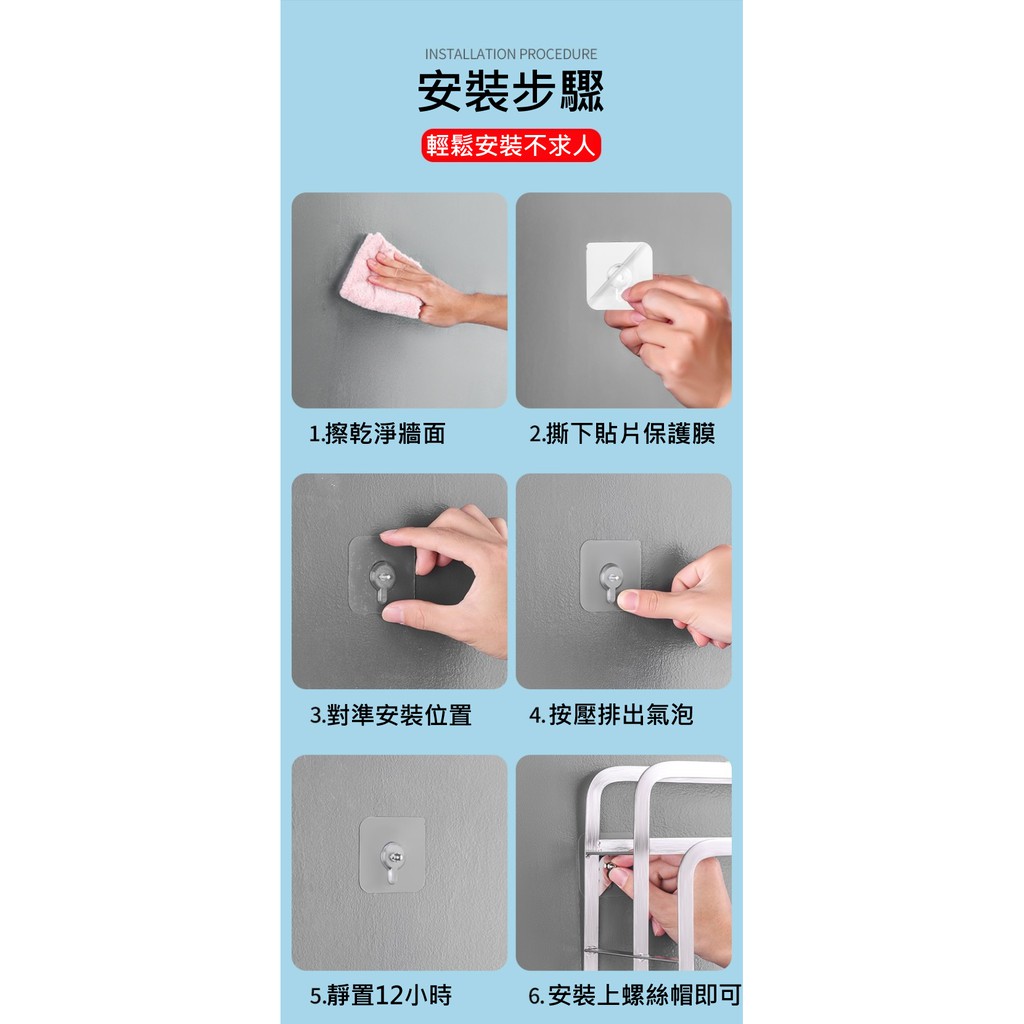 INSTALLATION PROCEDURE

安裝步驟

輕鬆安裝不求人

1.擦乾淨牆面

2.撕下貼片保護膜

3.對準安裝位置

4.按壓排出氣泡

5.靜置12小時

6.安裝上螺絲帽即可