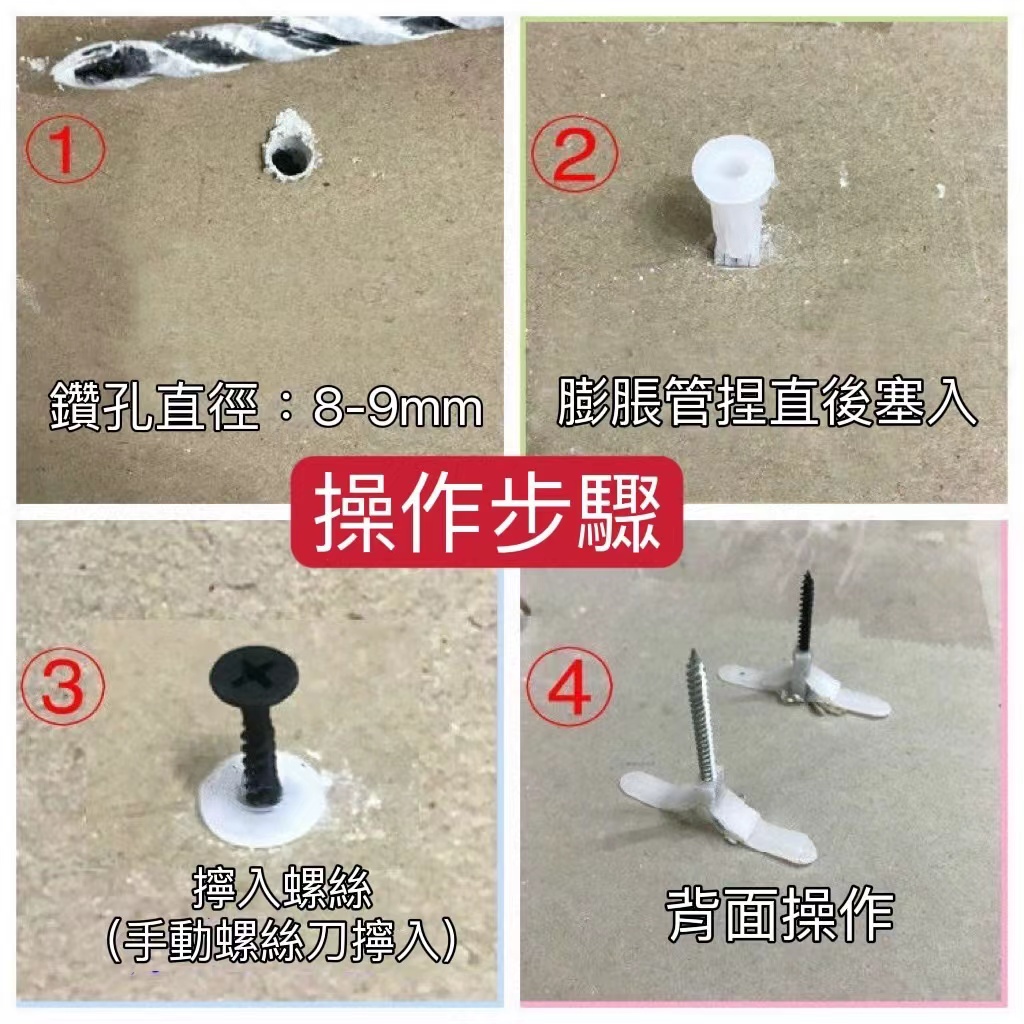 ①
鑽孔直徑：8-9mm

②
膨脹管捏直後塞入

操作步驟

③
擰入螺絲
(手動螺絲刀擰入)

④
背面操作