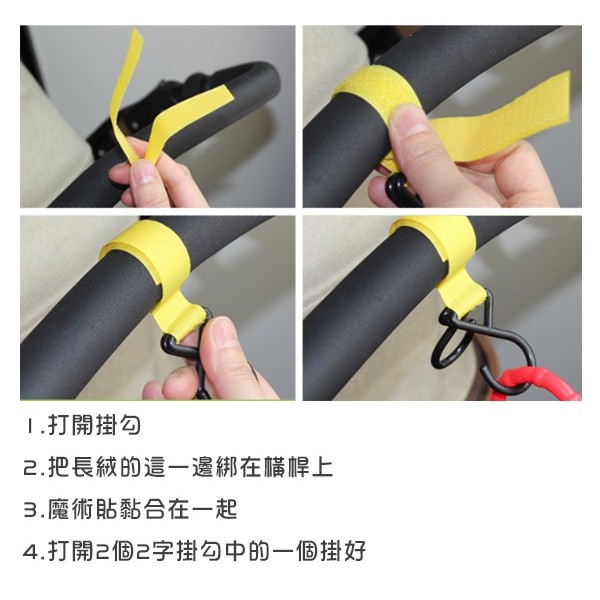 1.打開掛勾

2.把長絨的這一邊綁在橫桿上

3.魔術貼黏合在一起

4.打開2個2字掛勾中的一個掛好