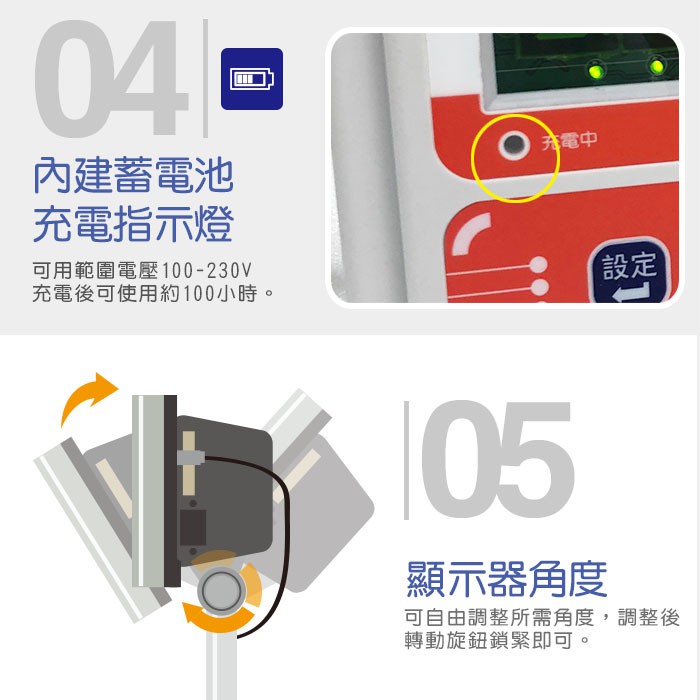 04

內建蓄電池
充電指示燈

可用範圍電壓100-230V
充電後可使用約100小時。

充電中

設定

05

顯示器角度

可自由調整所需角度，調整後轉動旋鈕鎖緊即可。