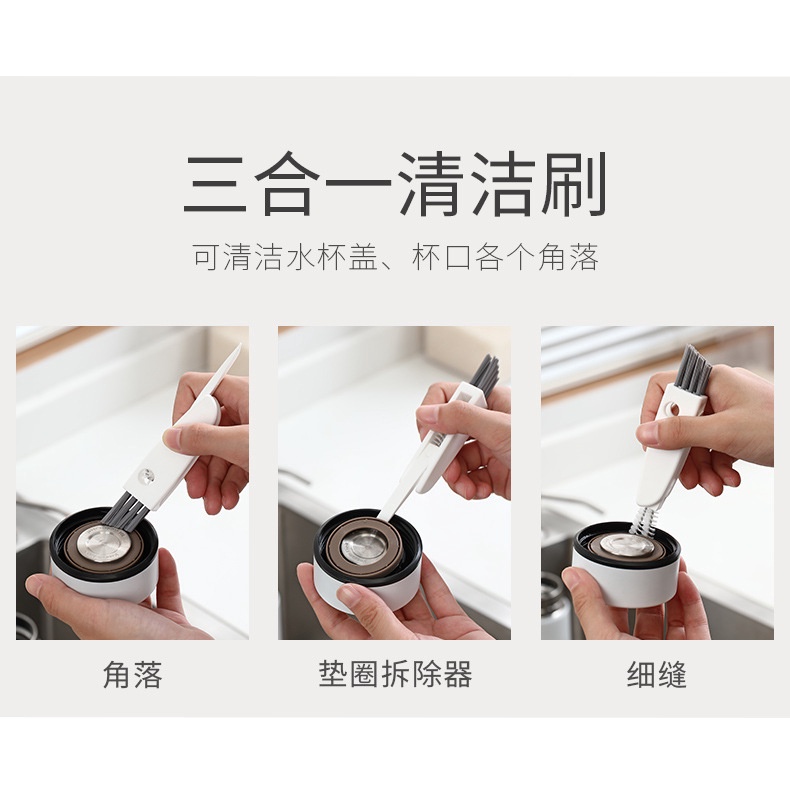 三合一清洁刷

可清洁水杯盖、杯口各个角落

角落

垫圈拆除器

细缝