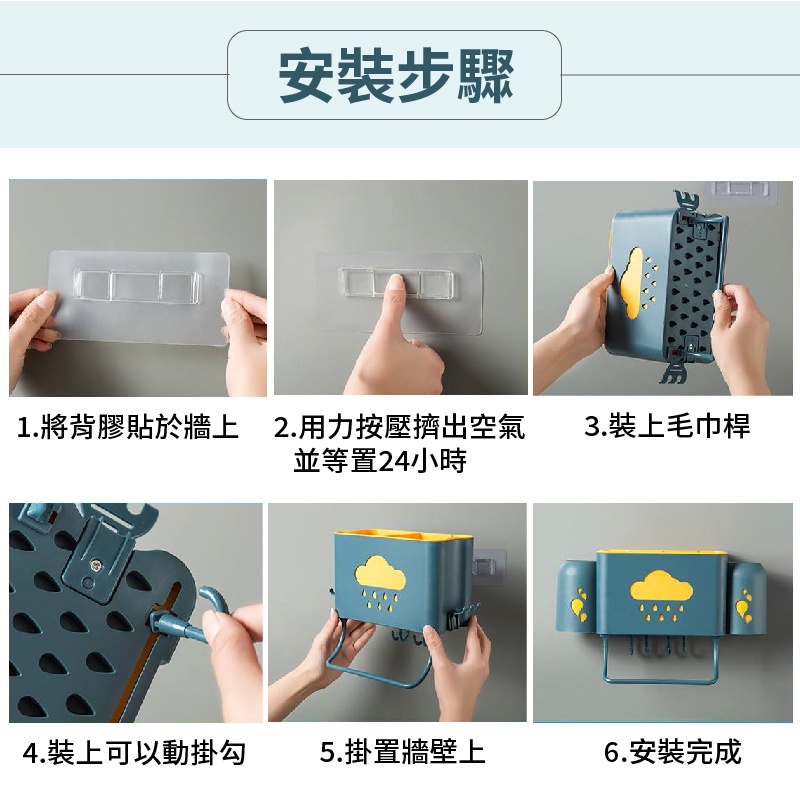 安裝步驟

1.將背膠貼於牆上

2.用力按壓擠出空氣並等置24小時

3.裝上毛巾桿

4.裝上可以動掛勾

5.掛置牆壁上

6.安裝完成