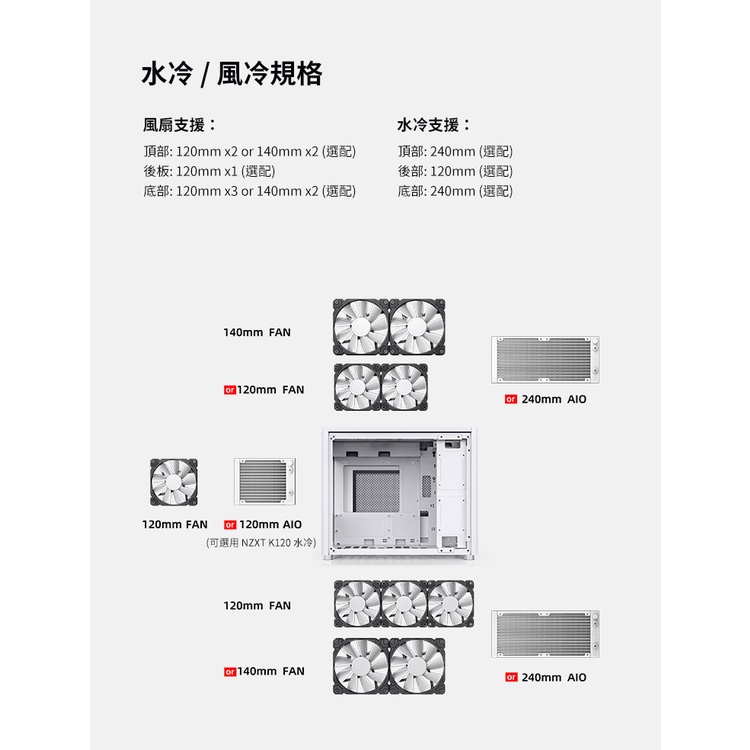 水冷 / 風冷規格

風扇支援：

頂部: 120mm x2 or 140mm x2 (選配)
後板: 120mm x1 (選配)
底部: 120mm x3 or 140mm x2 (選配)

水冷支援：

頂部: 240mm (選配)
後部: 120mm (選配)
底部: 240mm (選配)

140mm FAN

or 120mm FAN

or 240mm AIO

120mm FAN

or 120mm AIO

(可選用 NZXT K120 水冷)

120mm FAN

or 140mm FAN

or 240mm AIO