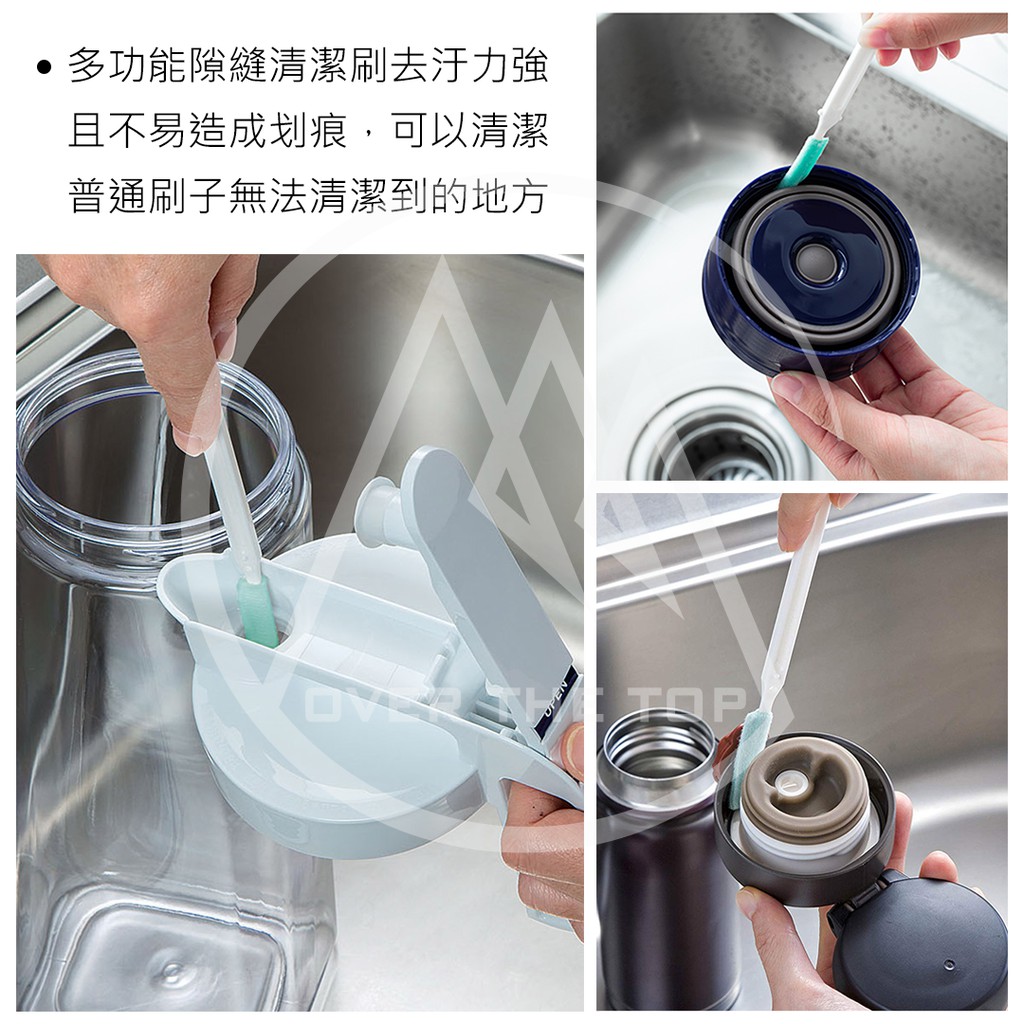 • 多功能隙縫清潔刷去汙力強且不易造成划痕，可以清潔普通刷子無法清潔到的地方

OPEN

OVER THE TOP