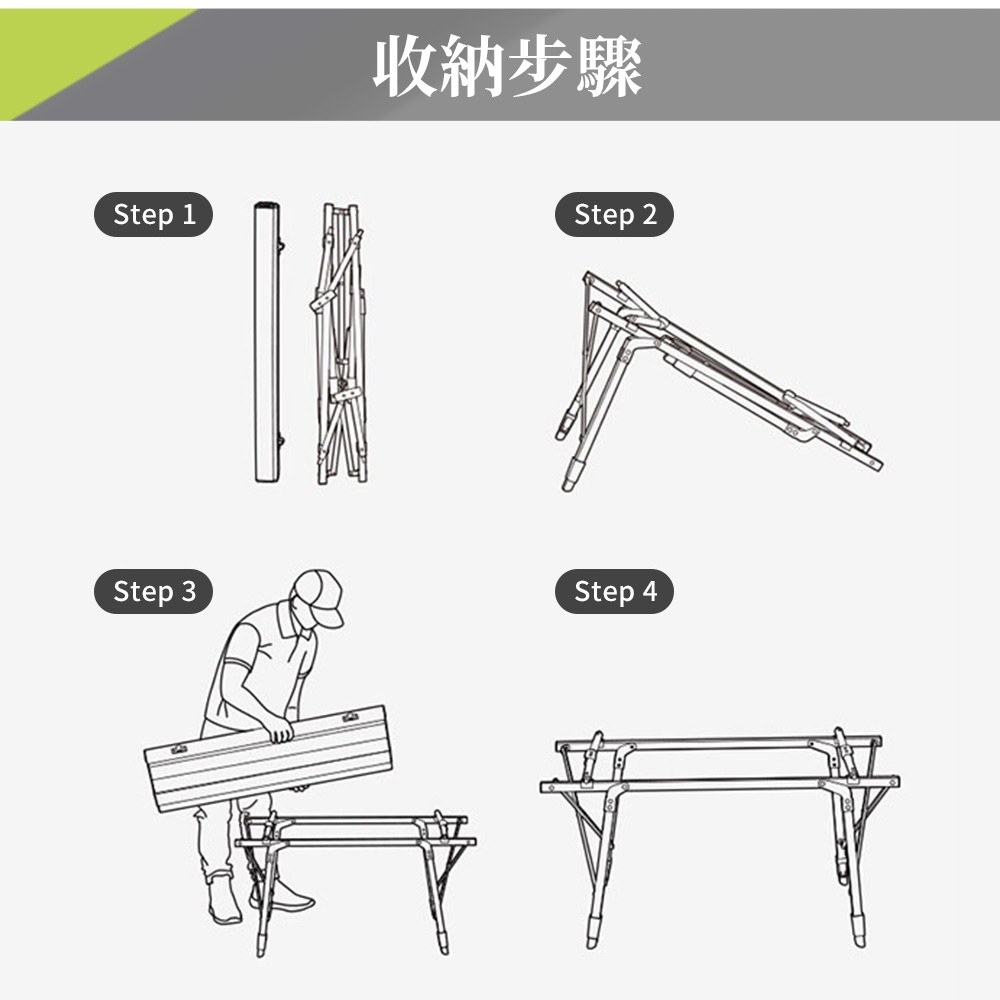 收納步驟

Step 1

Step 2

Step 3

Step 4