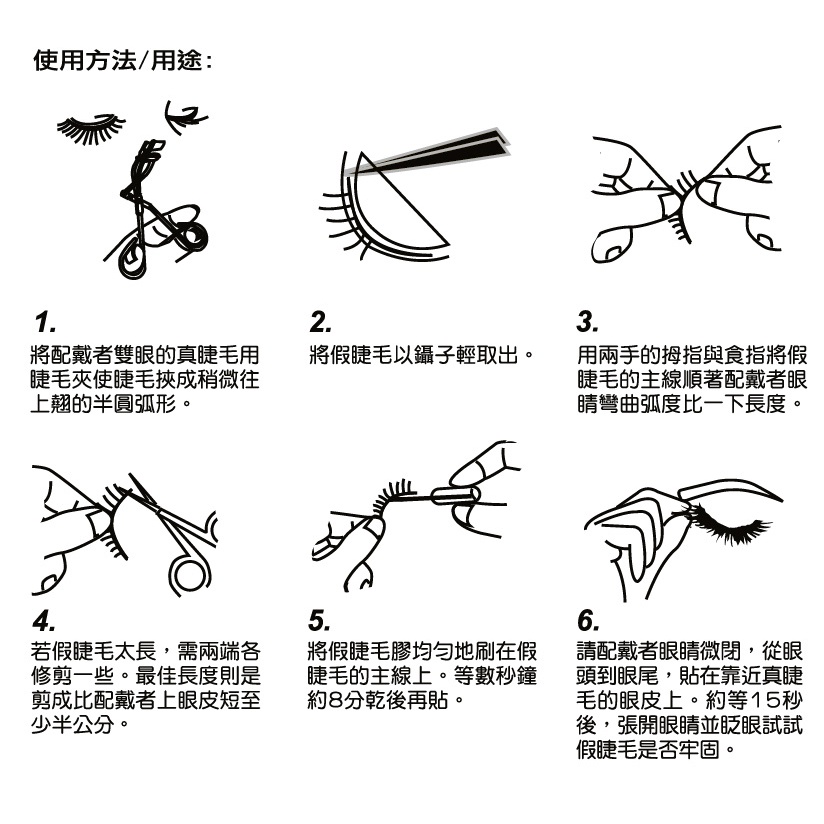 使用方法/用途:

1.
將配戴者雙眼的真睫毛用睫毛夾使睫毛挾成稍微往上翹的半圓弧形。

2.
將假睫毛以鑷子輕取出。

3.
用兩手的拇指與食指將假睫毛的主線順著配戴者眼睛彎曲弧度比一下長度。

4.
若假睫毛太長，需兩端各修剪一些。最佳長度則是剪成比配戴者上眼皮短至少半公分。

5.
將假睫毛膠均勻地刷在假睫毛的主線上。等數秒鐘約8分乾後再貼。

6.
請配戴者眼睛微閉，從眼頭到眼尾，貼在靠近真睫毛的眼皮上。約等15秒後，張開眼睛並眨眼試試假睫毛是否牢固。