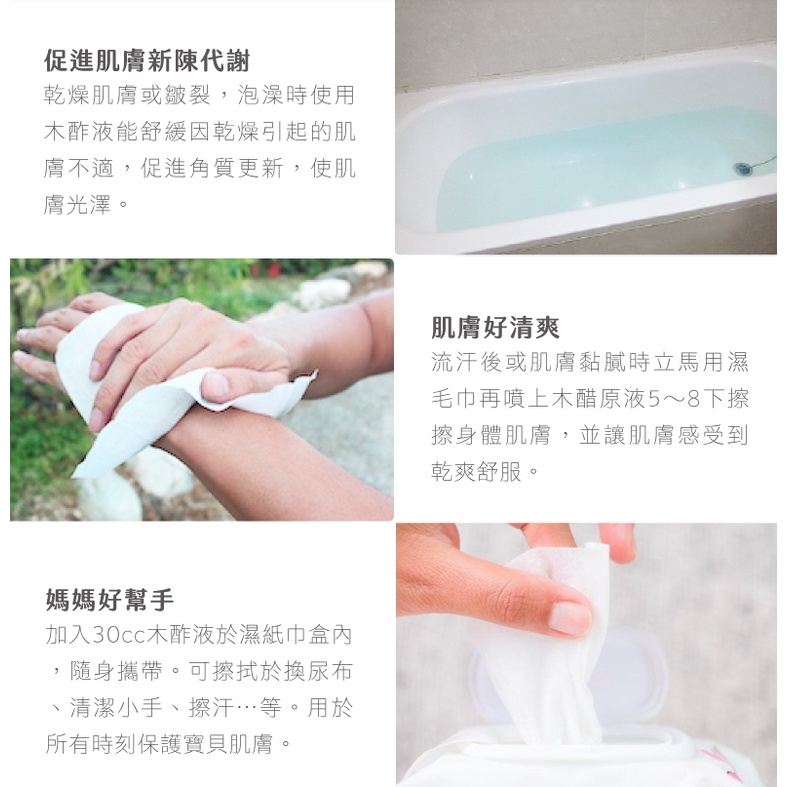 促進肌膚新陳代謝
乾燥肌膚或皺裂，泡澡時使用木酢液能舒緩因乾燥引起的肌膚不適，促進角質更新，使肌膚光澤。

肌膚好清爽
流汗後或肌膚黏膩時立馬用濕毛巾再噴上木醋原液5～8下擦擦身體肌膚，並讓肌膚感受到乾爽舒服。

媽媽好幫手
加入30cc木酢液於濕紙巾盒內，隨身攜帶。可擦拭於換尿布、清潔小手、擦汗…等。用於所有時刻保護寶貝肌膚。