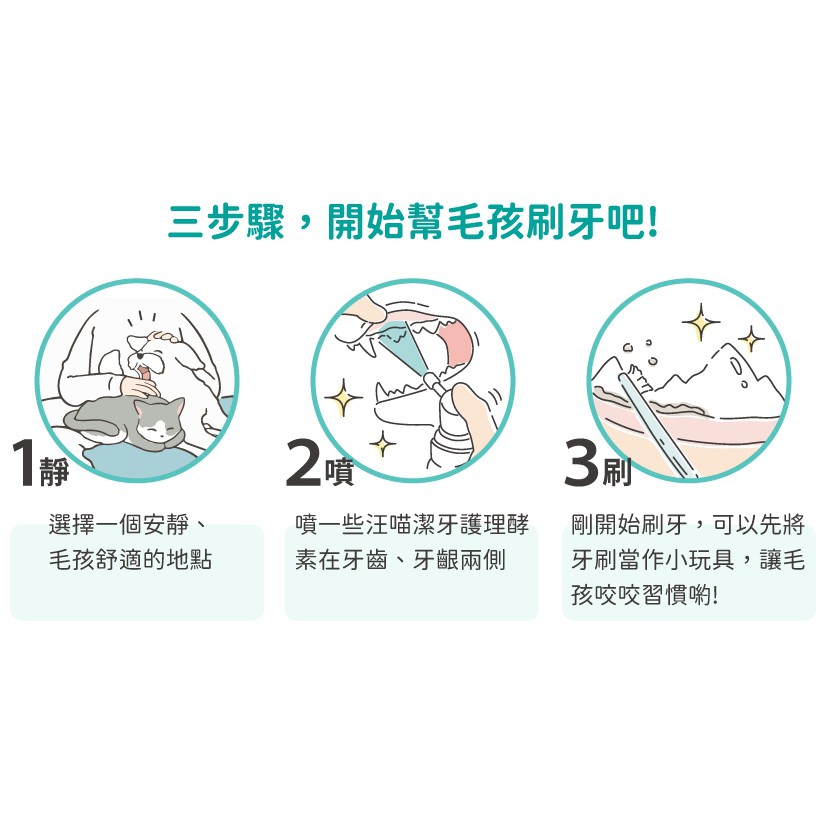 三步驟，開始幫毛孩刷牙吧!

1靜

選擇一個安靜、毛孩舒適的地點

2噴

噴一些汪喵潔牙護理酵素在牙齒、牙齦兩側

3刷

剛開始刷牙，可以先將牙刷當作小玩具，讓毛孩咬咬習慣喲!