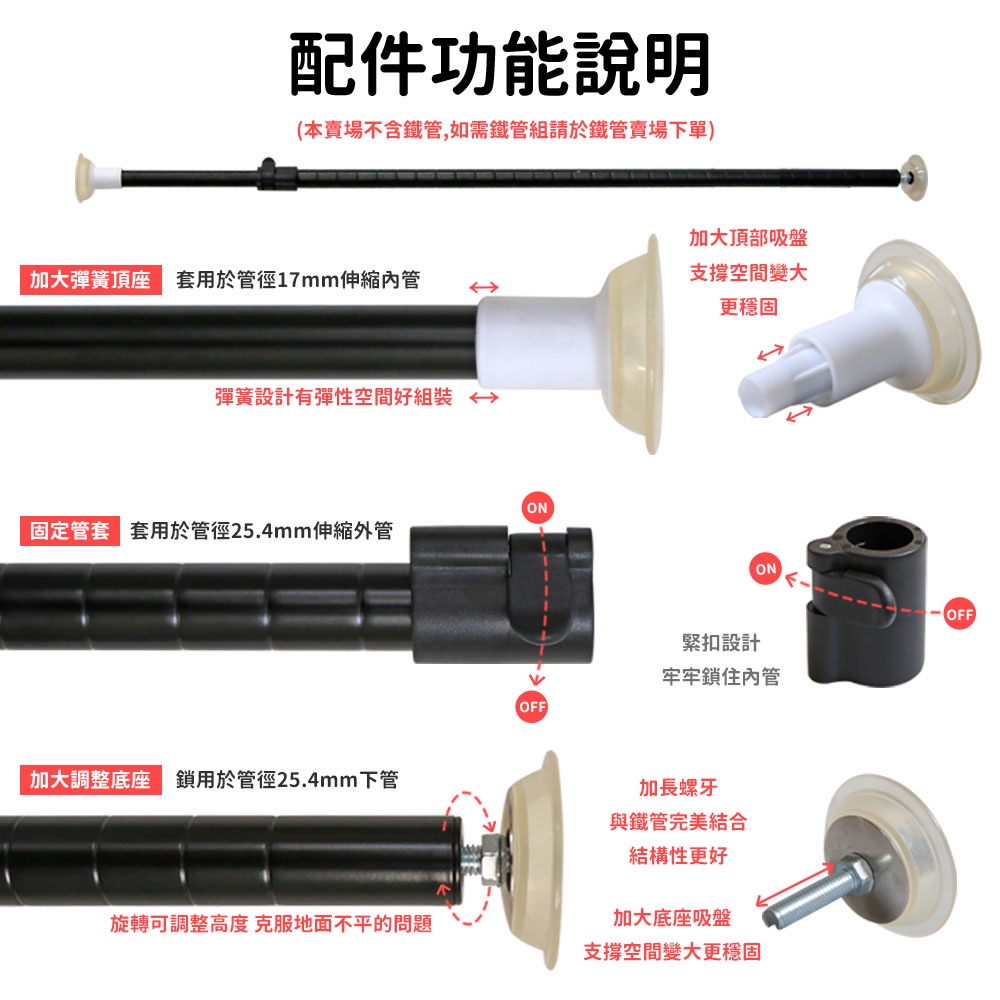 配件功能說明

(本賣場不含鐵管,如需鐵管組請於鐵管賣場下單)

加大彈簧頂座 套用於管徑17mm伸縮內管

彈簧設計有彈性空間好組裝

加大頂部吸盤
支撐空間變大
更穩固

固定管套 套用於管徑25.4mm伸縮外管

ON

OFF

ON

OFF

緊扣設計
牢牢鎖住內管

加大調整底座 鎖用於管徑25.4mm下管

旋轉可調整高度 克服地面不平的問題

加長螺牙
與鐵管完美結合
結構性更好

加大底座吸盤
支撐空間變大更穩固