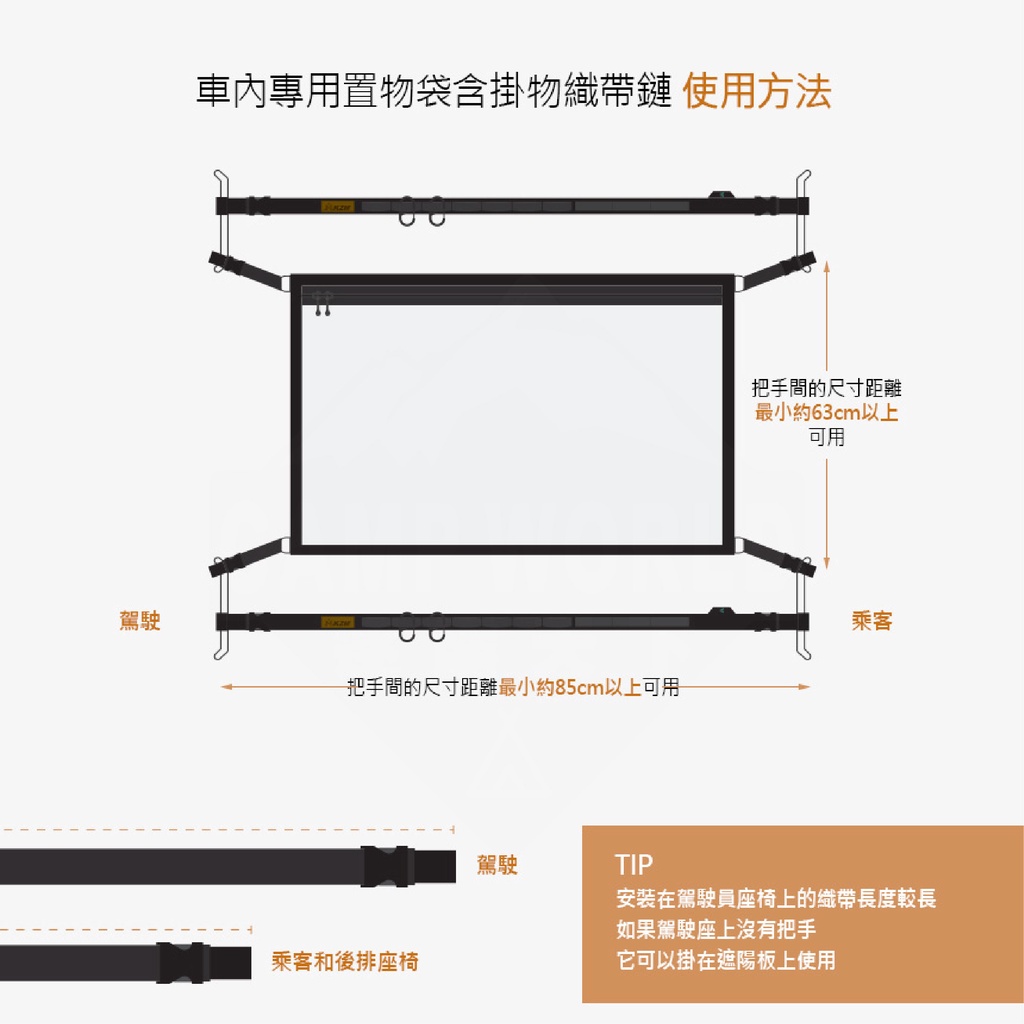 車內專用置物袋含掛物織帶鏈 使用方法

把手間的尺寸距離
最小約63cm以上
可用

駕駛

乘客

把手間的尺寸距離最小約85cm以上可用

駕駛

乘客和後排座椅

TIP
安裝在駕駛員座椅上的織帶長度較長
如果駕駛座上沒有把手
它可以掛在遮陽板上使用