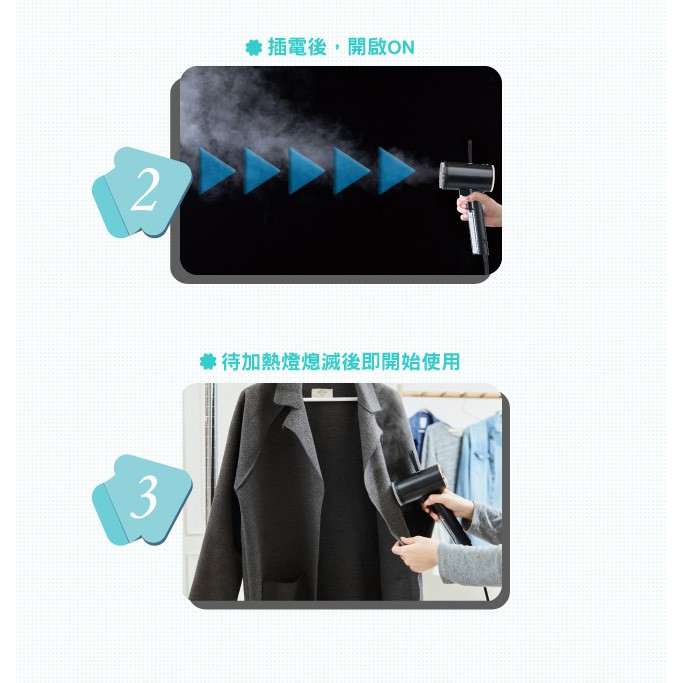 插電後，開啟ON

2

待加熱燈熄滅後即開始使用

3