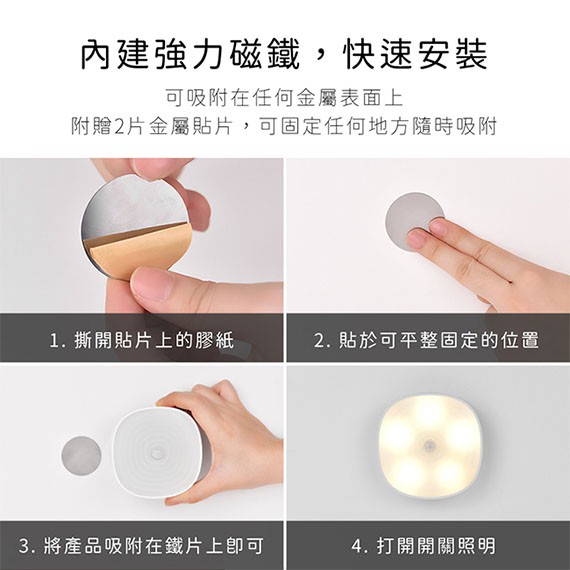 內建強力磁鐵，快速安裝

可吸附在任何金屬表面上
附贈2片金屬貼片，可固定任何地方隨時吸附

1. 撕開貼片上的膠紙

2. 貼於可平整固定的位置

3. 將產品吸附在鐵片上即可

4. 打開開關照明