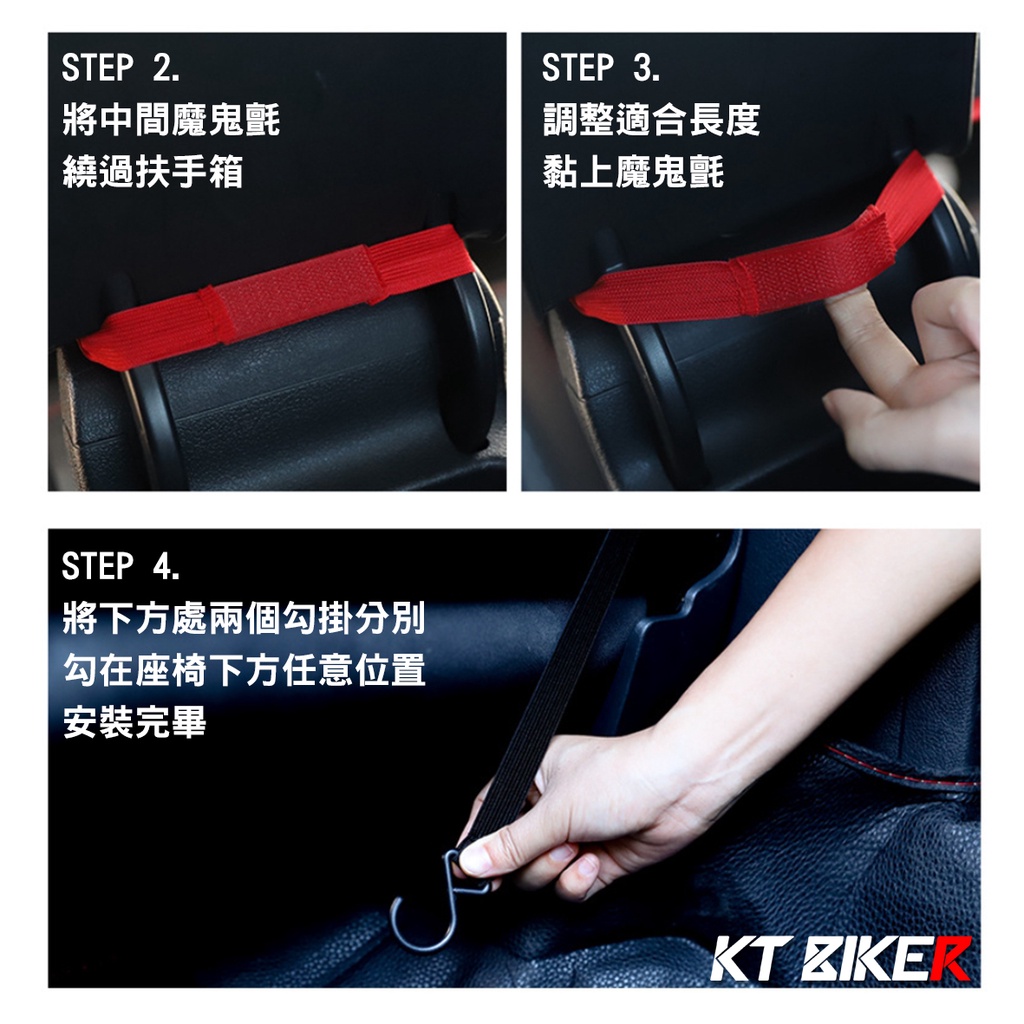 STEP 2.
將中間魔鬼氈
繞過扶手箱

STEP 3.
調整適合長度
黏上魔鬼氈

STEP 4.
將下方處兩個勾掛分別
勾在座椅下方任意位置
安裝完畢

KT BIKER