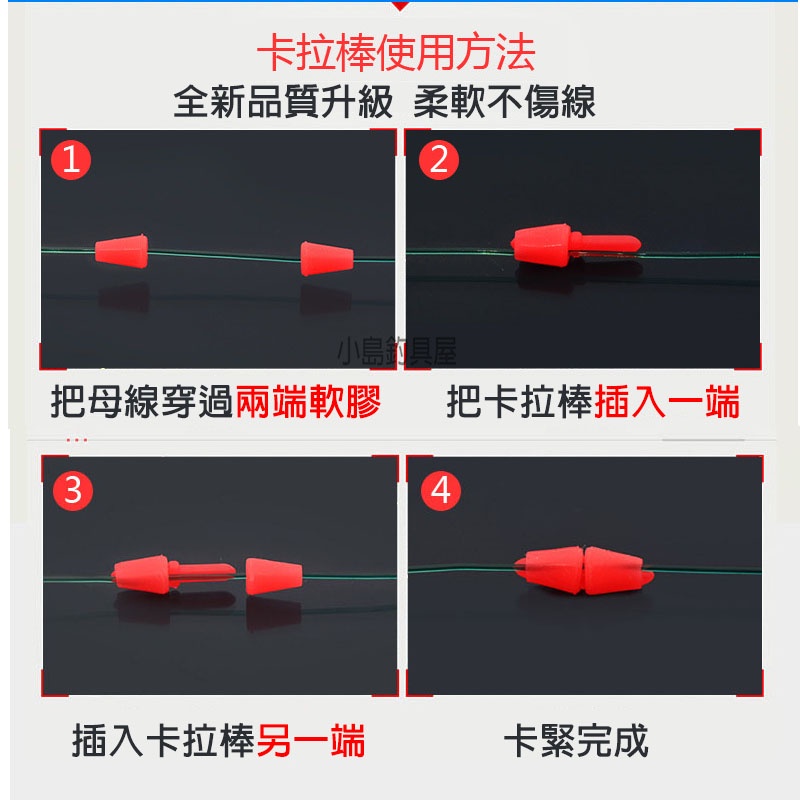 卡拉棒使用方法
全新品質升級 柔軟不傷線

1

2

小島釣具屋

把母線穿過兩端軟膠

把卡拉棒插入一端

3

4

插入卡拉棒另一端

卡緊完成