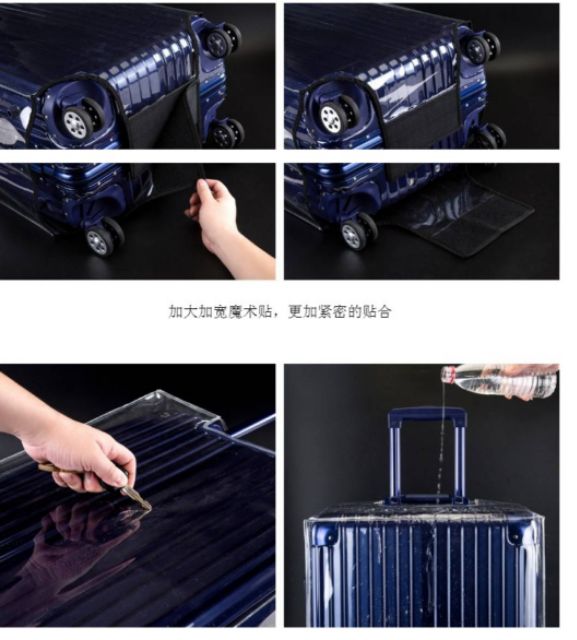 加大加宽魔术贴，更加紧密的贴合