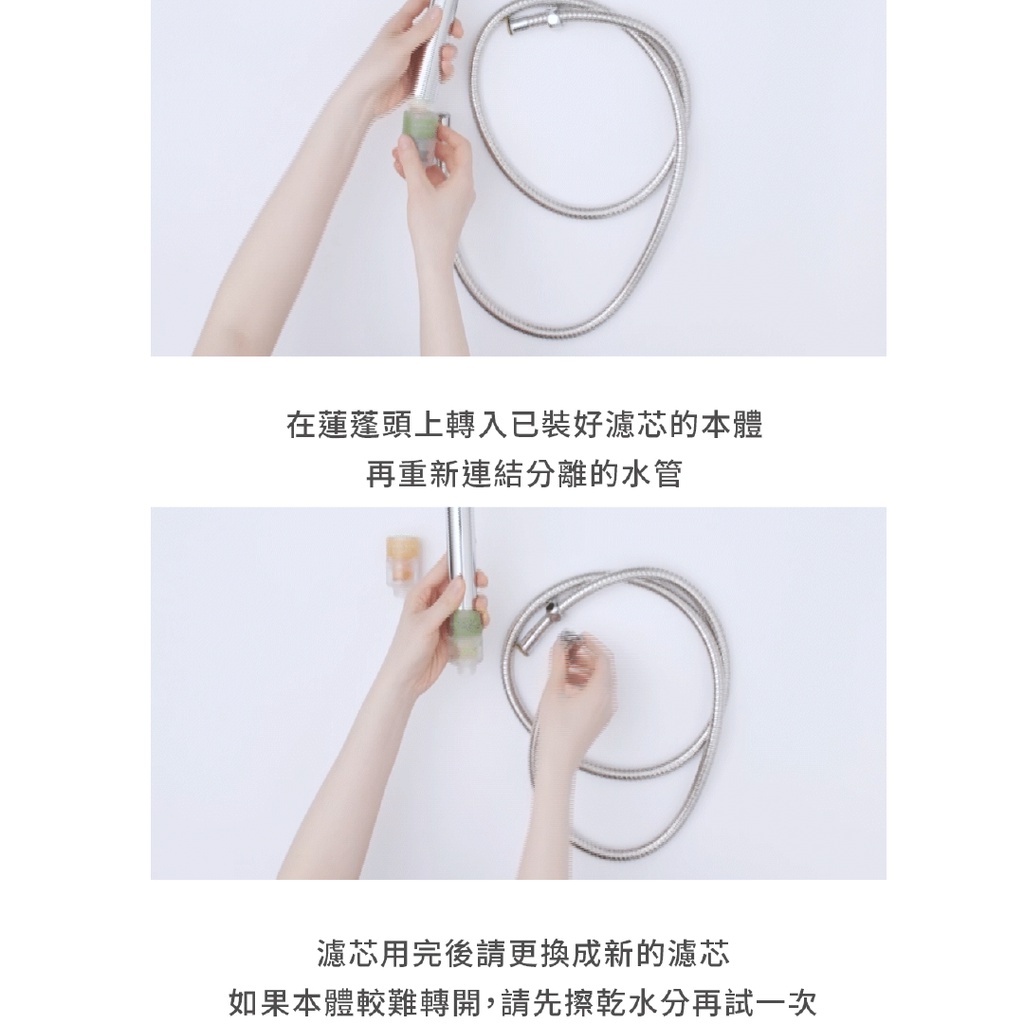 在蓮蓬頭上轉入已裝好濾芯的本體
再重新連結分離的水管

濾芯用完後請更換成新的濾芯
如果本體較難轉開，請先擦乾水分再試一次