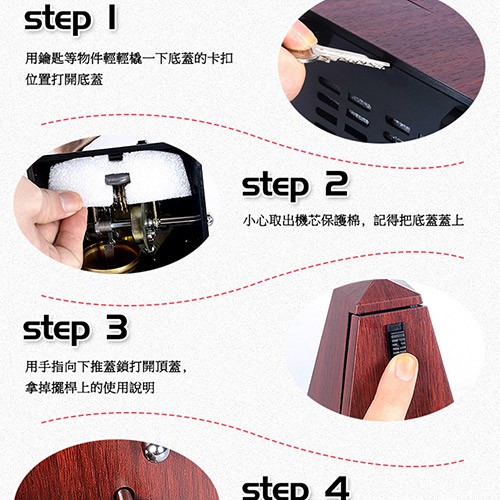 step 1

用鑰匙等物件輕輕撬一下底蓋的卡扣位置打開底蓋

step 2

小心取出機芯保護棉，記得把底蓋蓋上

step 3

用手指向下推蓋鎖打開頂蓋，拿掉擺桿上的使用說明

step 4