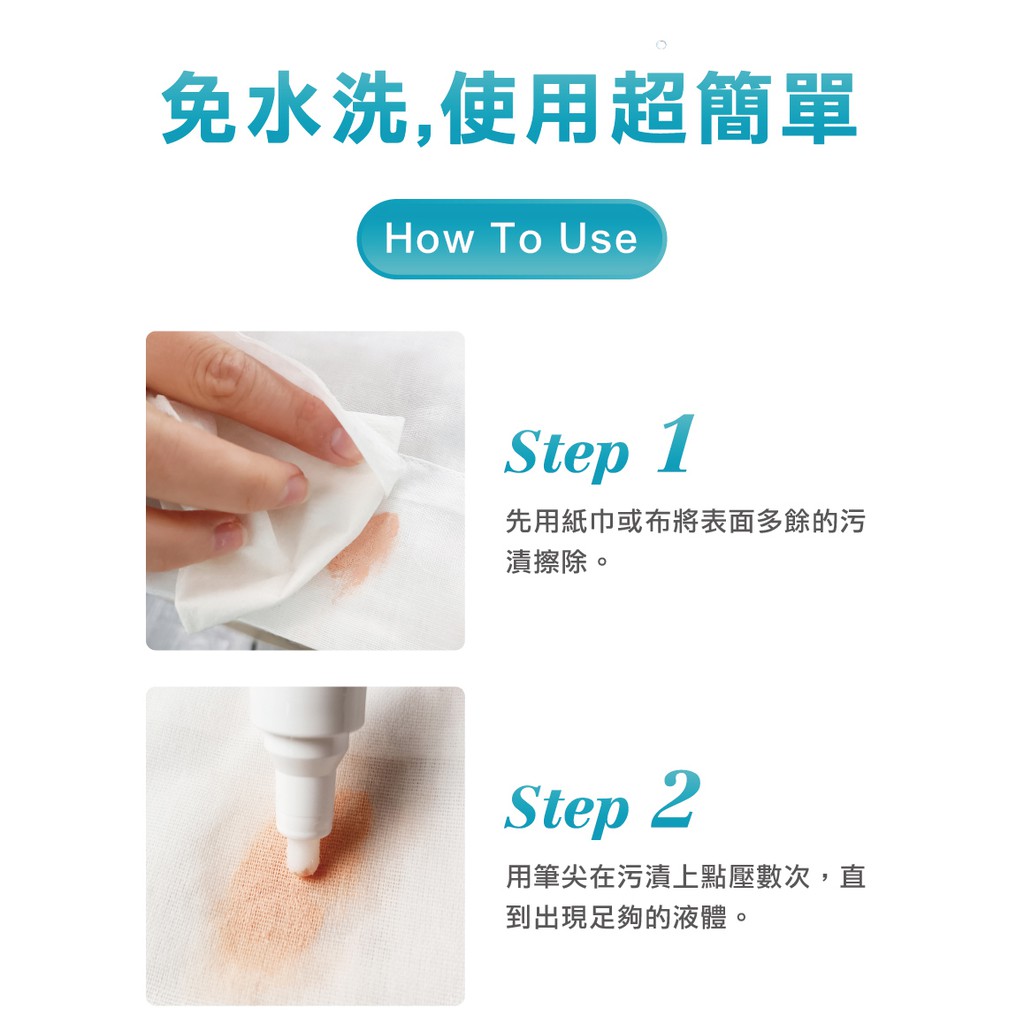 免水洗,使用超簡單

How To Use

Step 1

先用紙巾或布將表面多餘的污漬擦除。

Step 2

用筆尖在污漬上點壓數次，直到出現足夠的液體。