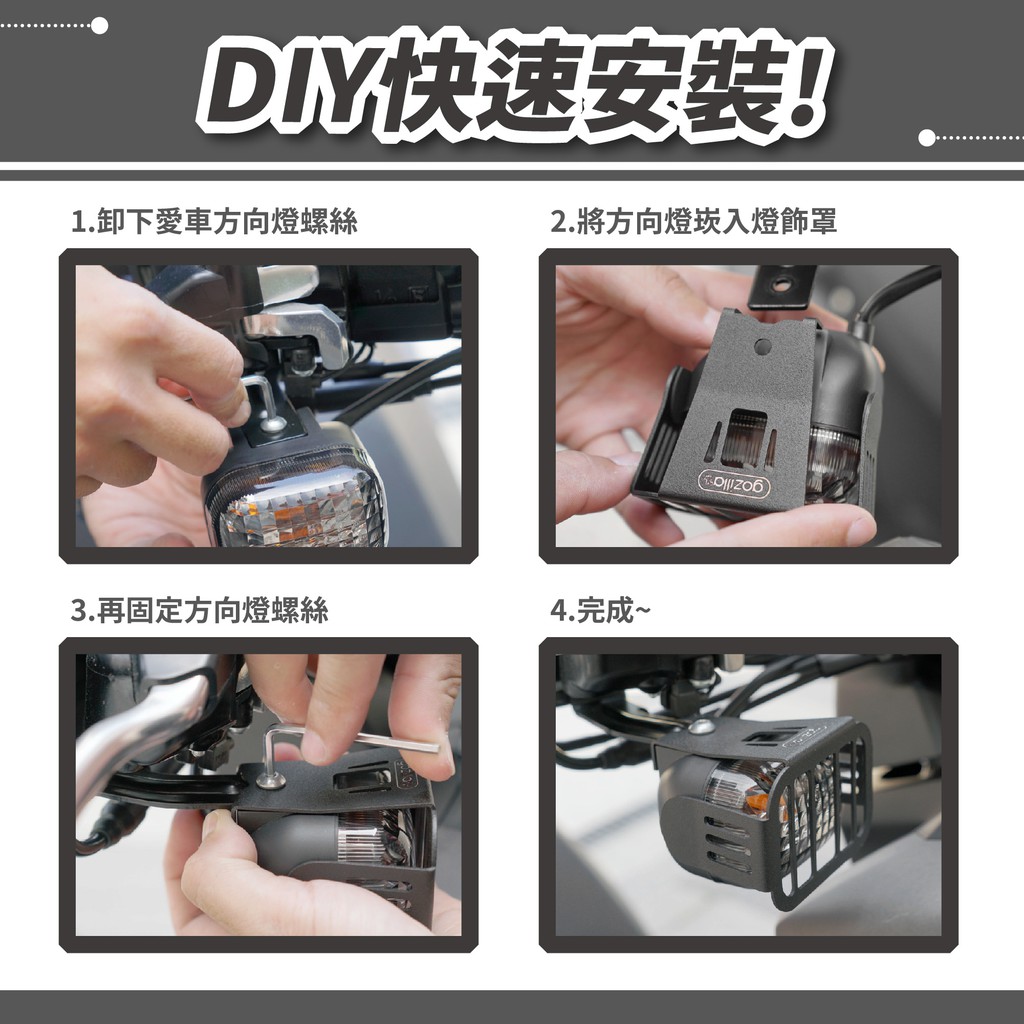 DIY快速安裝!

1.卸下愛車方向燈螺絲

2.將方向燈崁入燈飾罩

gozilla

3.再固定方向燈螺絲

4.完成~