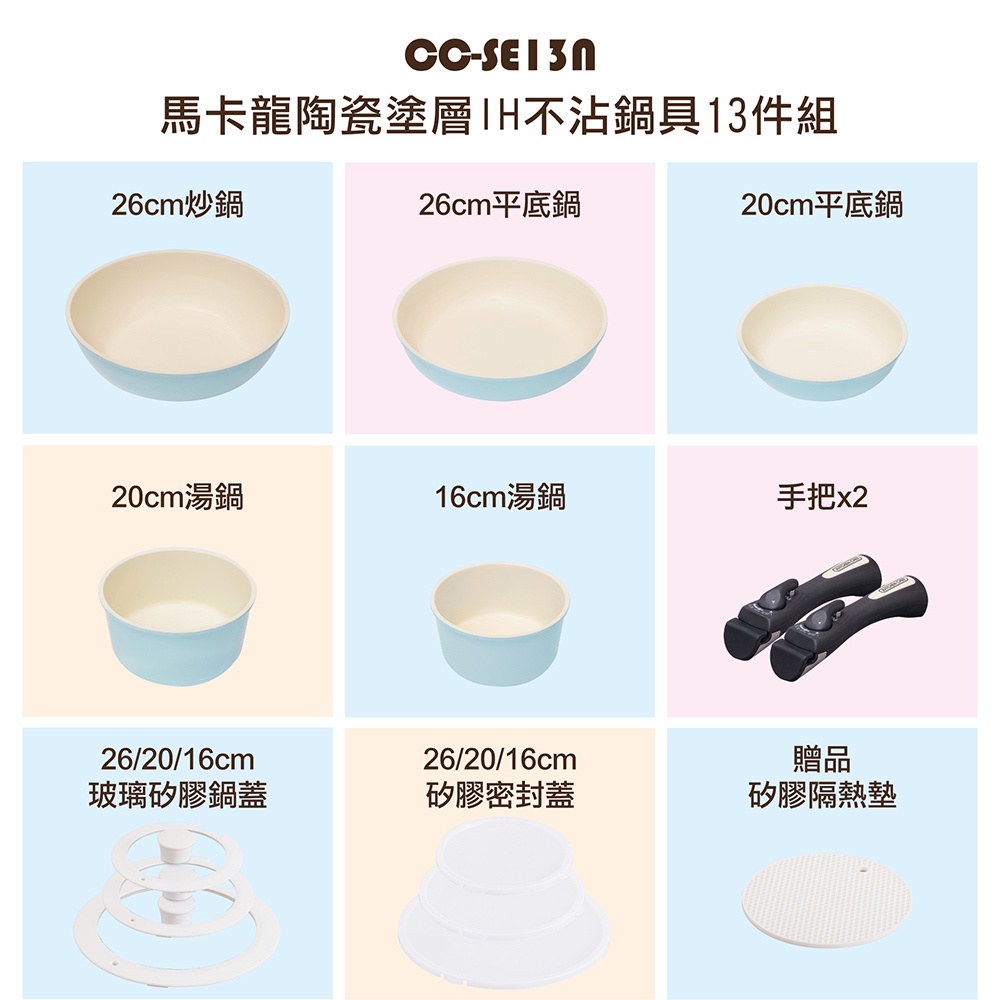 CC-SE13N
馬卡龍陶瓷塗層IH不沾鍋具13件組

26cm炒鍋

26cm平底鍋

20cm平底鍋

20cm湯鍋

16cm湯鍋

手把x2

26/20/16cm
玻璃矽膠鍋蓋

26/20/16cm
矽膠密封蓋

贈品
矽膠隔熱墊