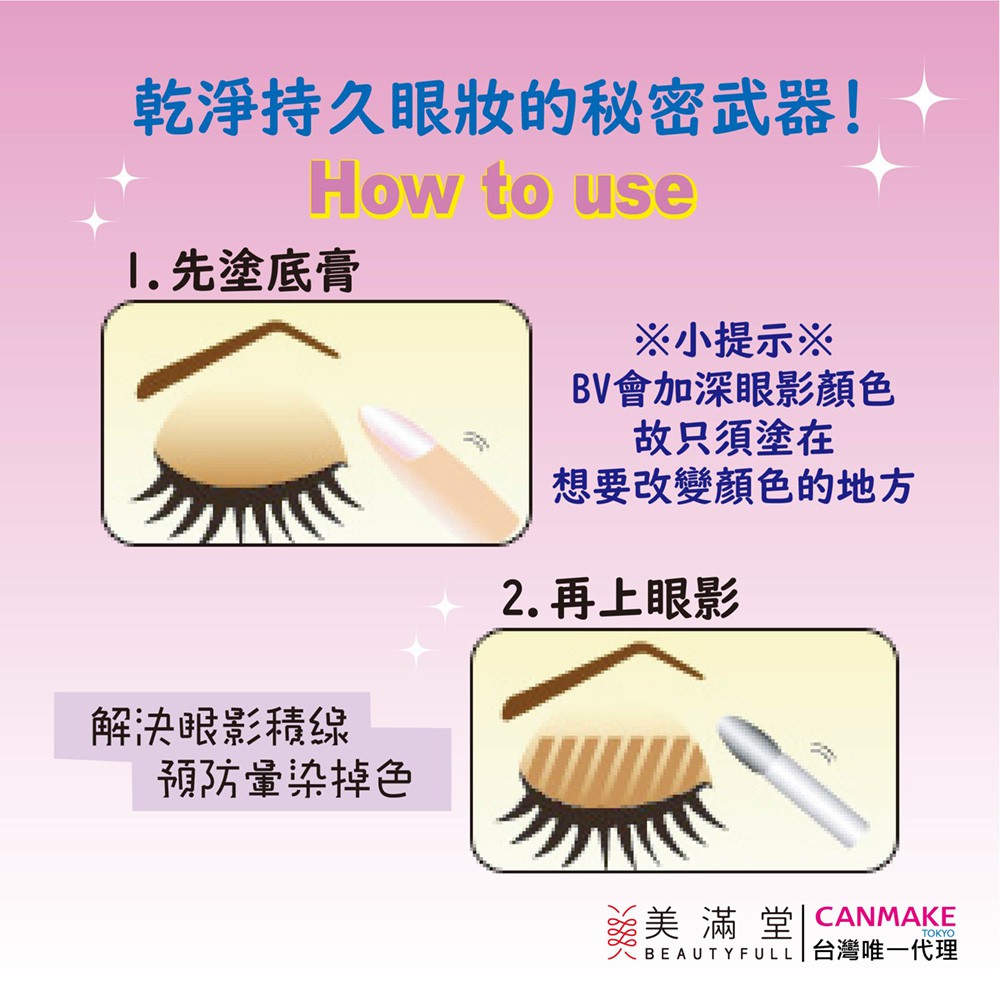 乾淨持久眼妝的秘密武器！

How to use

1. 先塗底膏

※小提示※
BV會加深眼影顏色
故只須塗在
想要改變顏色的地方

2. 再上眼影

解決眼影積線
預防暈染掉色

美滿堂
BEAUTYFULL

CANMAKE
TOKYO
台灣唯一代理