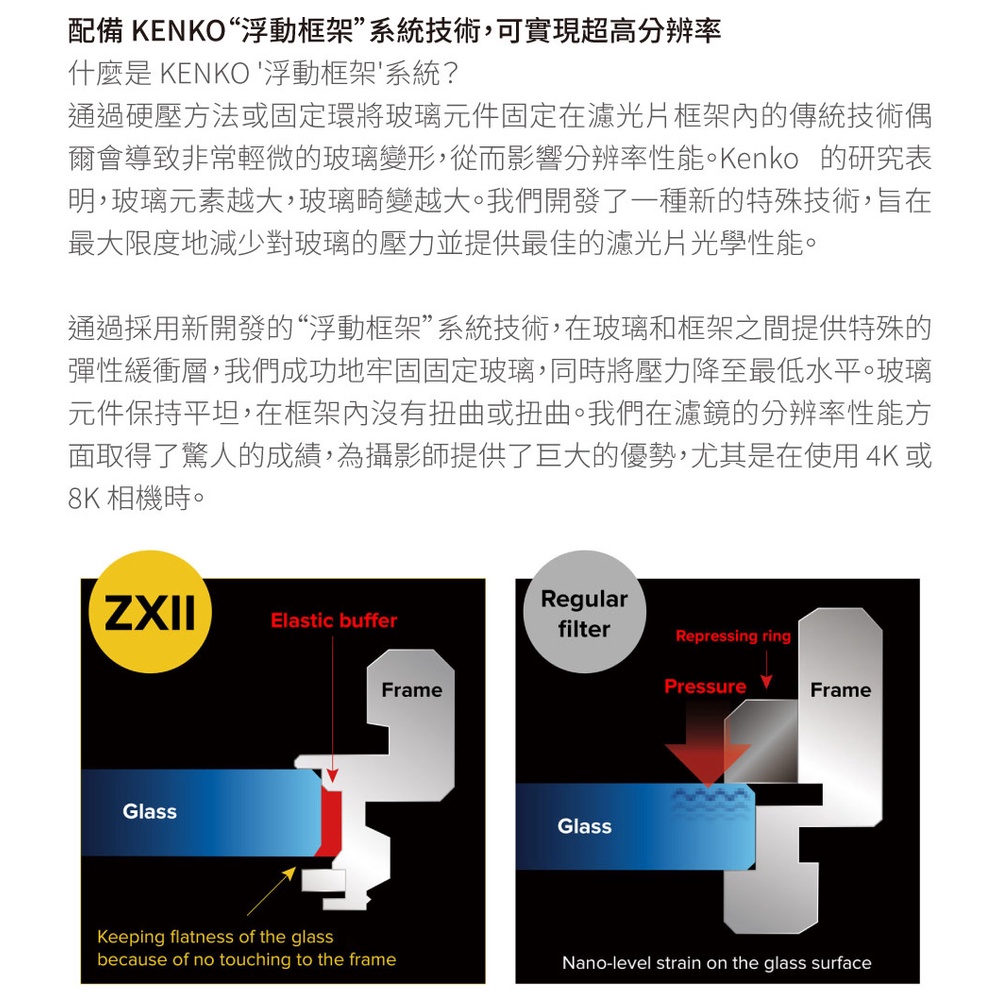 配備 KENKO“浮動框架”系統技術，可實現超高分辨率

什麼是 KENKO '浮動框架'系統？

通過硬壓方法或固定環將玻璃元件固定在濾光片框架內的傳統技術偶爾會導致非常輕微的玻璃變形，從而影響分辨率性能。Kenko 的研究表明，玻璃元素越大，玻璃畸變越大。我們開發了一種新的特殊技術，旨在最大限度地減少對玻璃的壓力並提供最佳的濾光片光學性能。

通過採用新開發的“浮動框架”系統技術，在玻璃和框架之間提供特殊的彈性緩衝層，我們成功地牢固固定玻璃，同時將壓力降至最低水平。玻璃元件保持平坦，在框架內沒有扭曲或扭曲。我們在濾鏡的分辨率性能方面取得了驚人的成績，為攝影師提供了巨大的優勢，尤其是在使用 4K 或 8K 相機時。

ZXII

Elastic buffer

Frame

Glass

Keeping flatness of the glass because of no touching to the frame

Regular filter

Repressing ring

Pressure

Frame

Glass

Nano-level strain on the glass surface