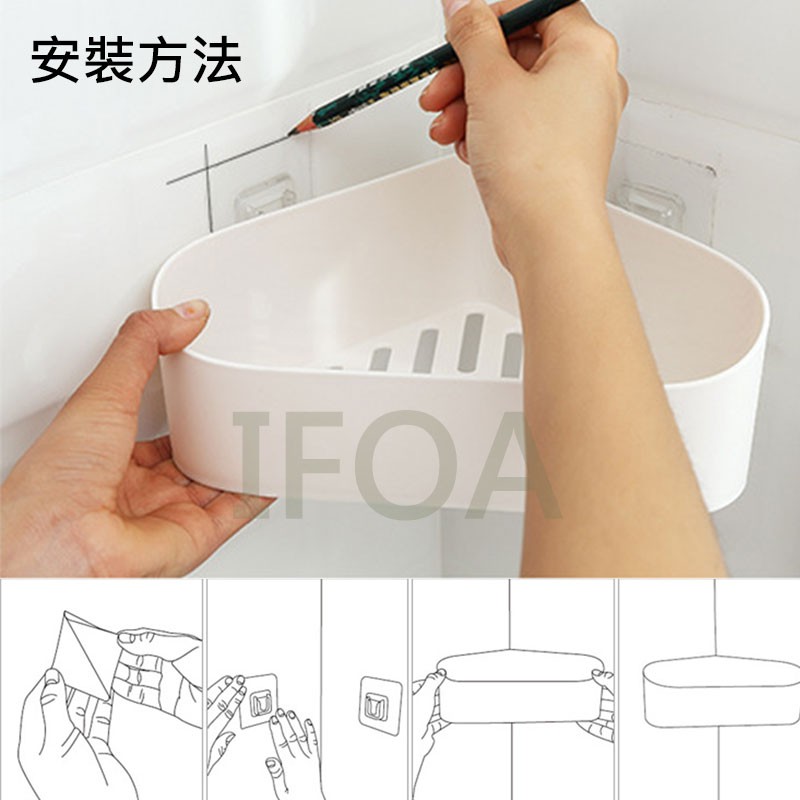 安裝方法

IFOA