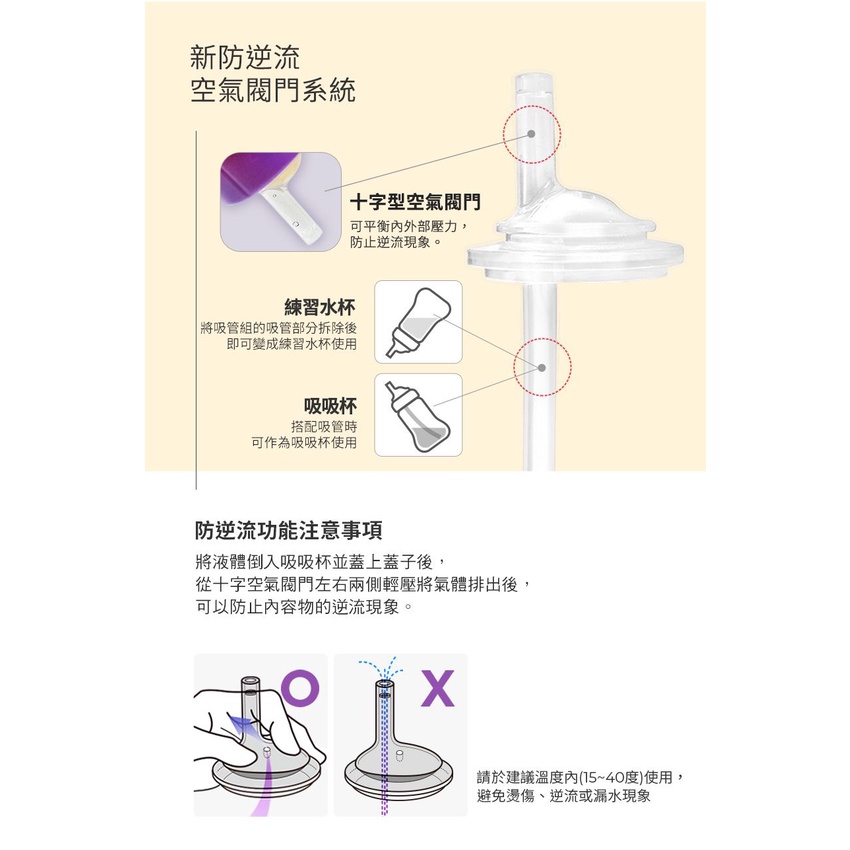 新防逆流
空氣閥門系統

十字型空氣閥門
可平衡內外部壓力，
防止逆流現象。

練習水杯
將吸管組的吸管部分拆除後
即可變成練習水杯使用

吸吸杯
搭配吸管時
可作為吸吸杯使用

防逆流功能注意事項
將液體倒入吸吸杯並蓋上蓋子後，
從十字空氣閥門左右兩側輕壓將氣體排出後，
可以防止內容物的逆流現象。

O

X

請於建議溫度內(15~40度)使用，
避免燙傷、逆流或漏水現象