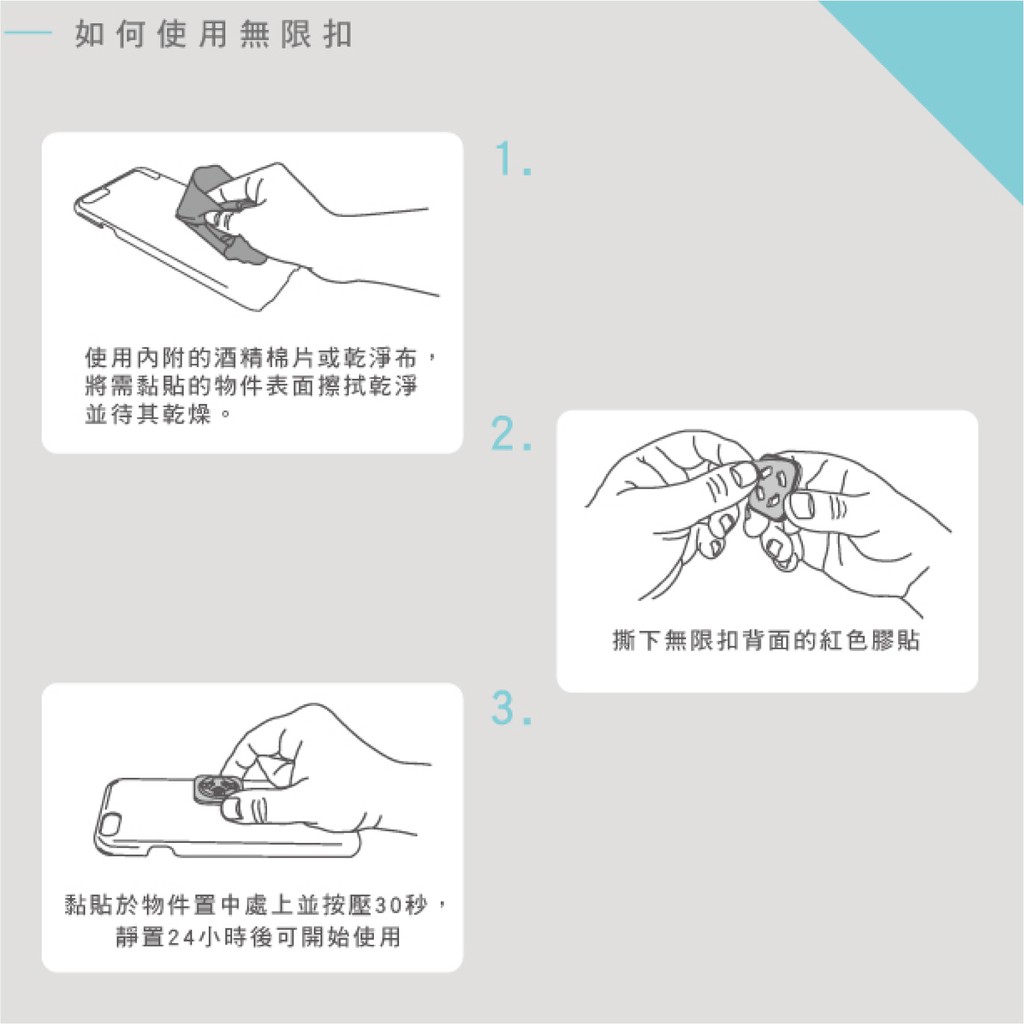 如何使用無限扣

1.

使用內附的酒精棉片或乾淨布，將需黏貼的物件表面擦拭乾淨並待其乾燥。

2.

撕下無限扣背面的紅色膠貼

3.

黏貼於物件置中處上並按壓30秒，靜置24小時後可開始使用