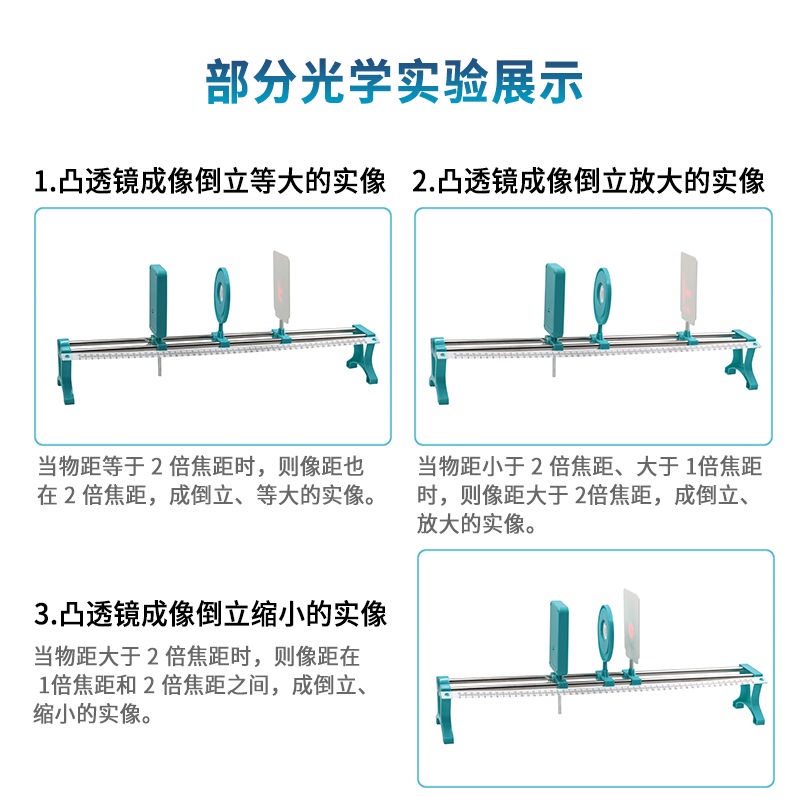 部分光学实验展示

1.凸透镜成像倒立等大的实像

当物距等于 2 倍焦距时，则像距也在 2 倍焦距，成倒立、等大的实像。

2.凸透镜成像倒立放大的实像

当物距小于 2 倍焦距、大于 1倍焦距时，则像距大于 2倍焦距，成倒立、放大的实像。

3.凸透镜成像倒立缩小的实像

当物距大于 2 倍焦距时，则像距在 1倍焦距和 2 倍焦距之间，成倒立、缩小的实像。