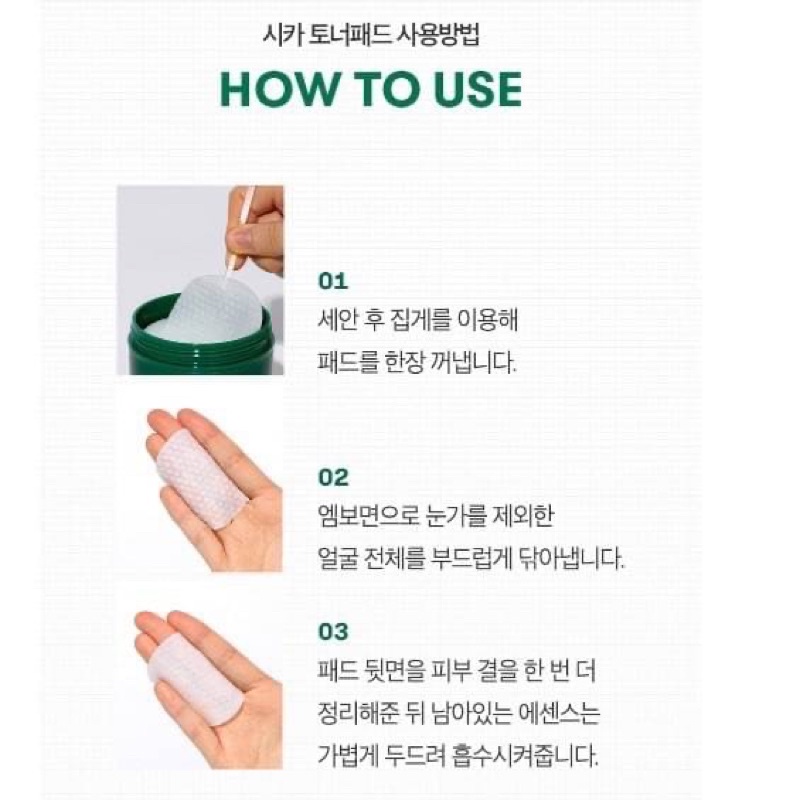 시카 토너패드 사용방법

HOW TO USE

01
세안 후 집게를 이용해 패드를 한장 꺼냅니다.

02
엠보면으로 눈가를 제외한 얼굴 전체를 부드럽게 닦아냅니다.

03
패드 뒷면을 피부 결을 한 번 더 정리해준 뒤 남아있는 에센스는 가볍게 두드려 흡수시켜줍니다.