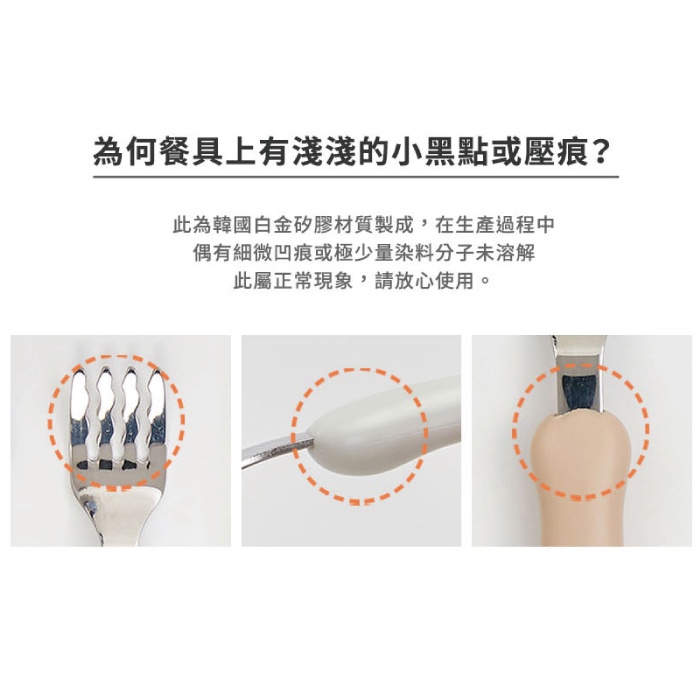 為何餐具上有淺淺的小黑點或壓痕？

此為韓國白金矽膠材質製成，在生產過程中
偶有細微凹痕或極少量染料分子未溶解
此屬正常現象，請放心使用。