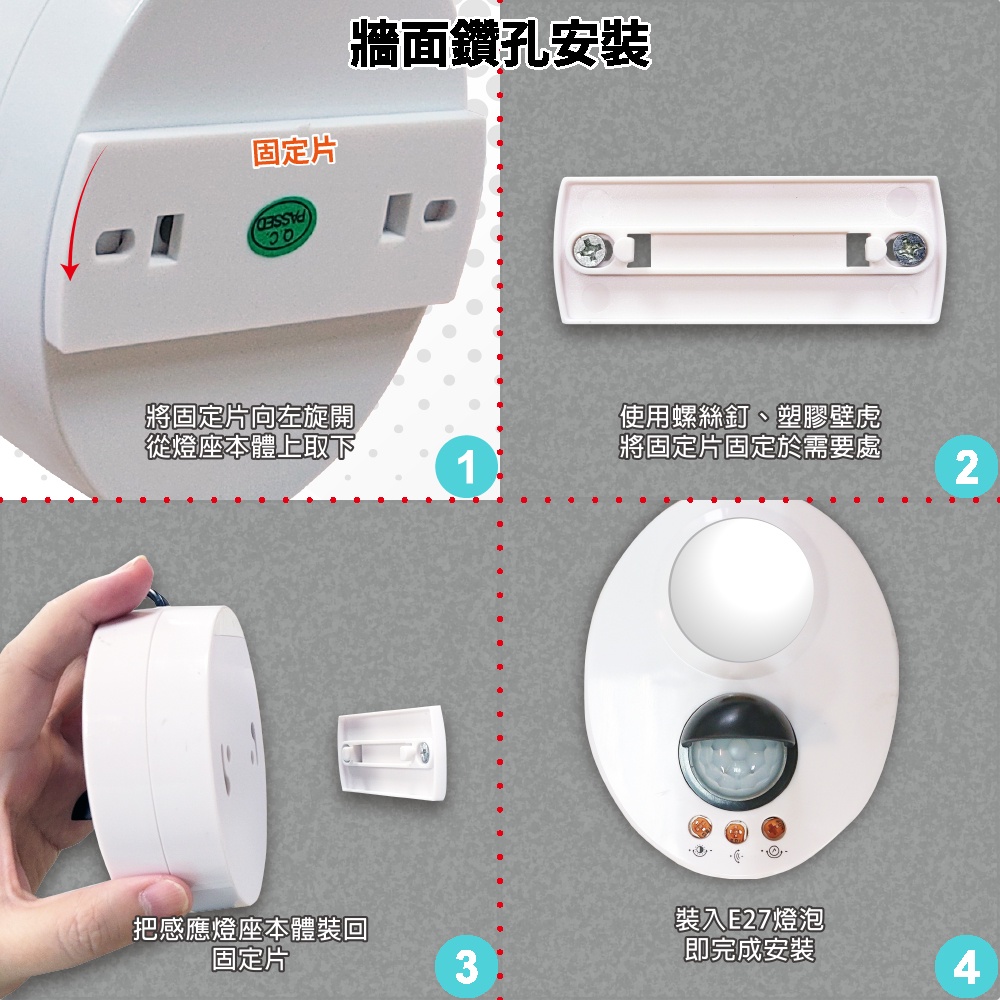 牆面鑽孔安裝

固定片

Q.C PASSED

將固定片向左旋開
從燈座本體上取下

1

使用螺絲釘、塑膠壁虎
將固定片固定於需要處

2

把感應燈座本體裝回
固定片

3

裝入E27燈泡
即完成安裝

4