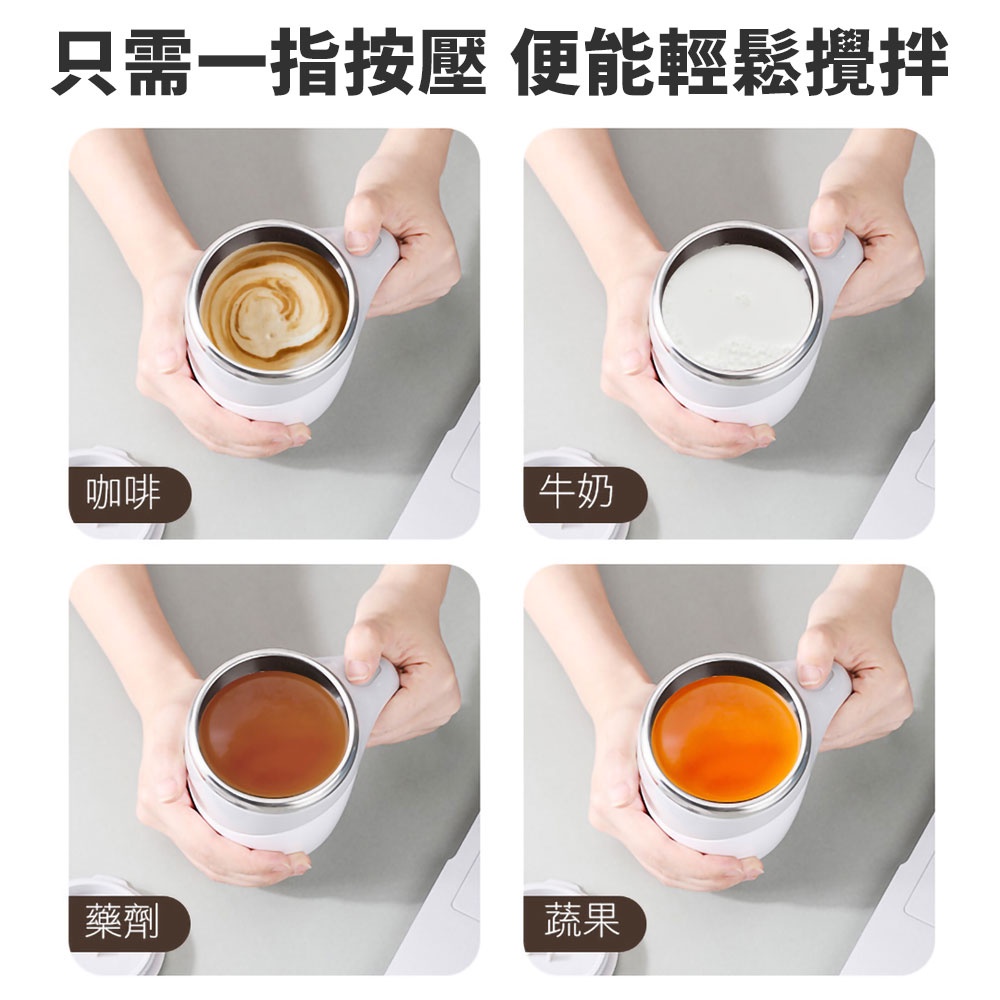 只需一指按壓 便能輕鬆攪拌

咖啡

牛奶

藥劑

蔬果