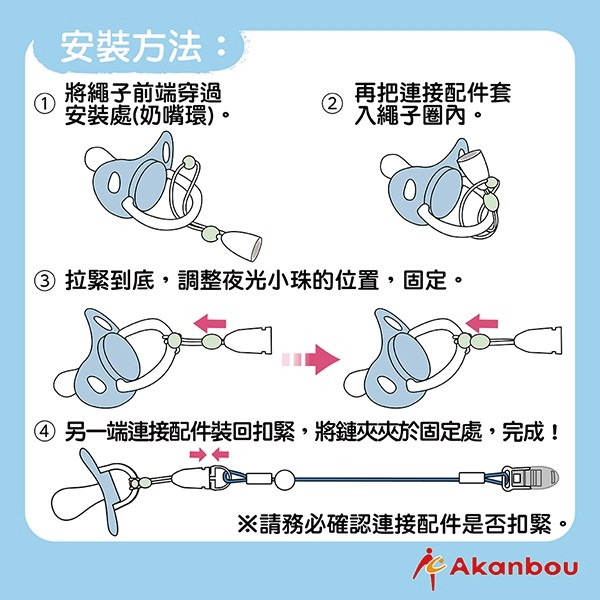 安裝方法：

① 將繩子前端穿過安裝處(奶嘴環)。

② 再把連接配件套入繩子圈內。

③ 拉緊到底，調整夜光小珠的位置，固定。

④ 另一端連接配件裝回扣緊，將鏈夾夾於固定處，完成！

※請務必確認連接配件是否扣緊。

Akanbou