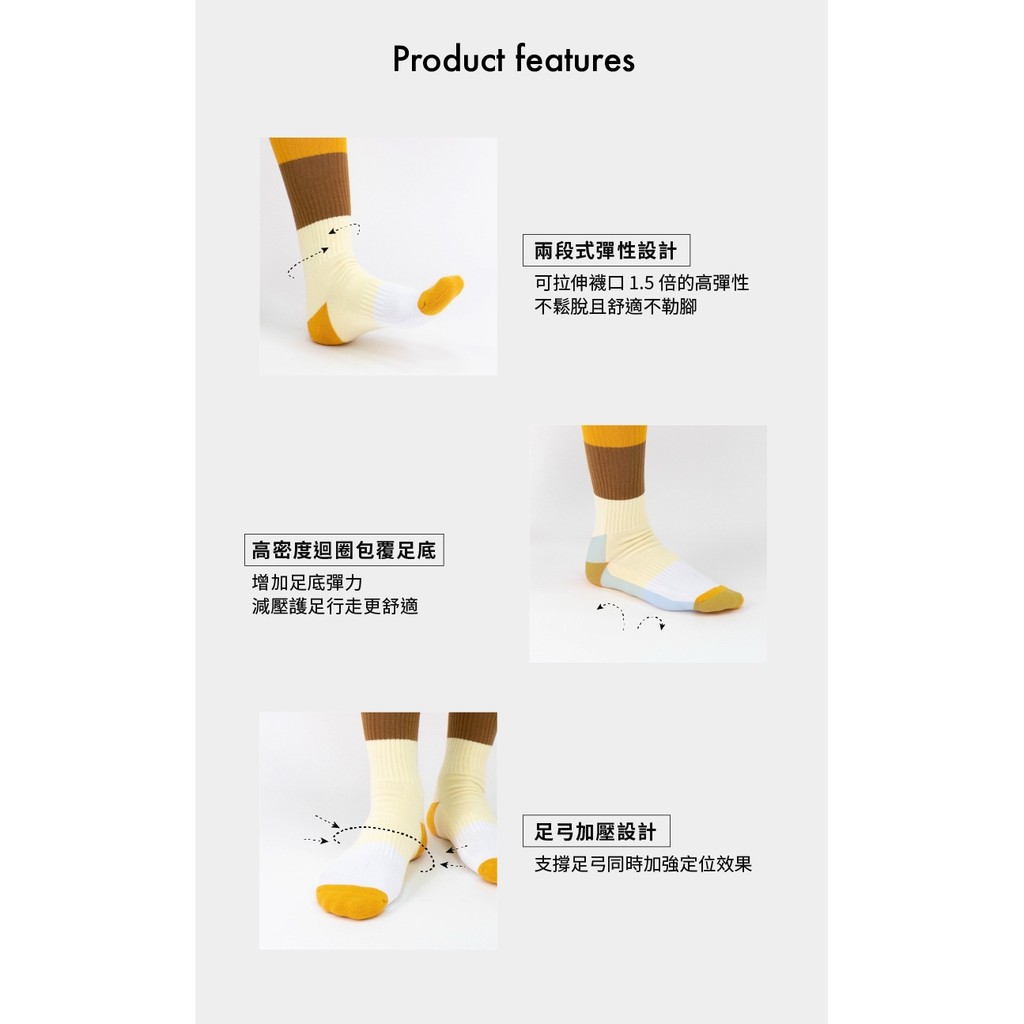 Product features

兩段式彈性設計

可拉伸襪口 1.5 倍的高彈性
不鬆脫且舒適不勒腳

高密度迴圈包覆足底

增加足底彈力
減壓護足行走更舒適

足弓加壓設計

支撐足弓同時加強定位效果