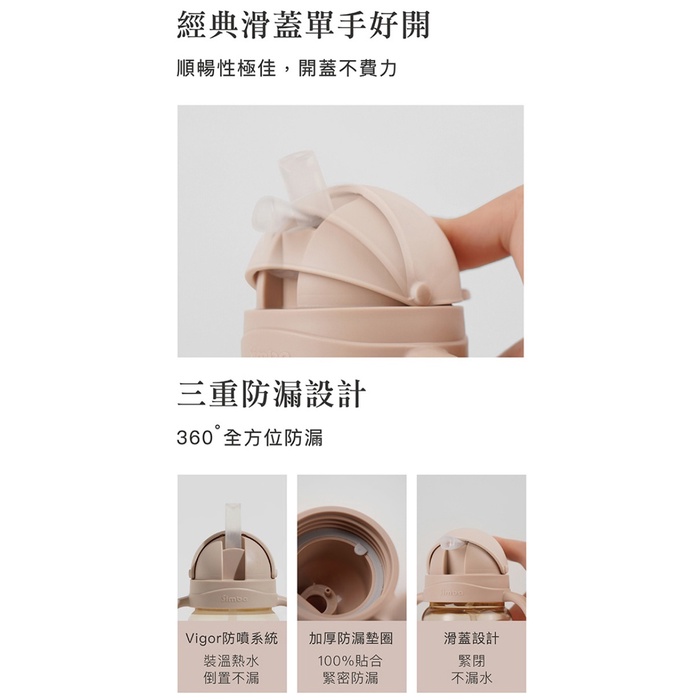 經典滑蓋單手好開

順暢性極佳，開蓋不費力

三重防漏設計

360°全方位防漏

Simba

Vigor防噴系統
裝溫熱水
倒置不漏

加厚防漏墊圈
100%貼合
緊密防漏

Simba

滑蓋設計
緊閉
不漏水