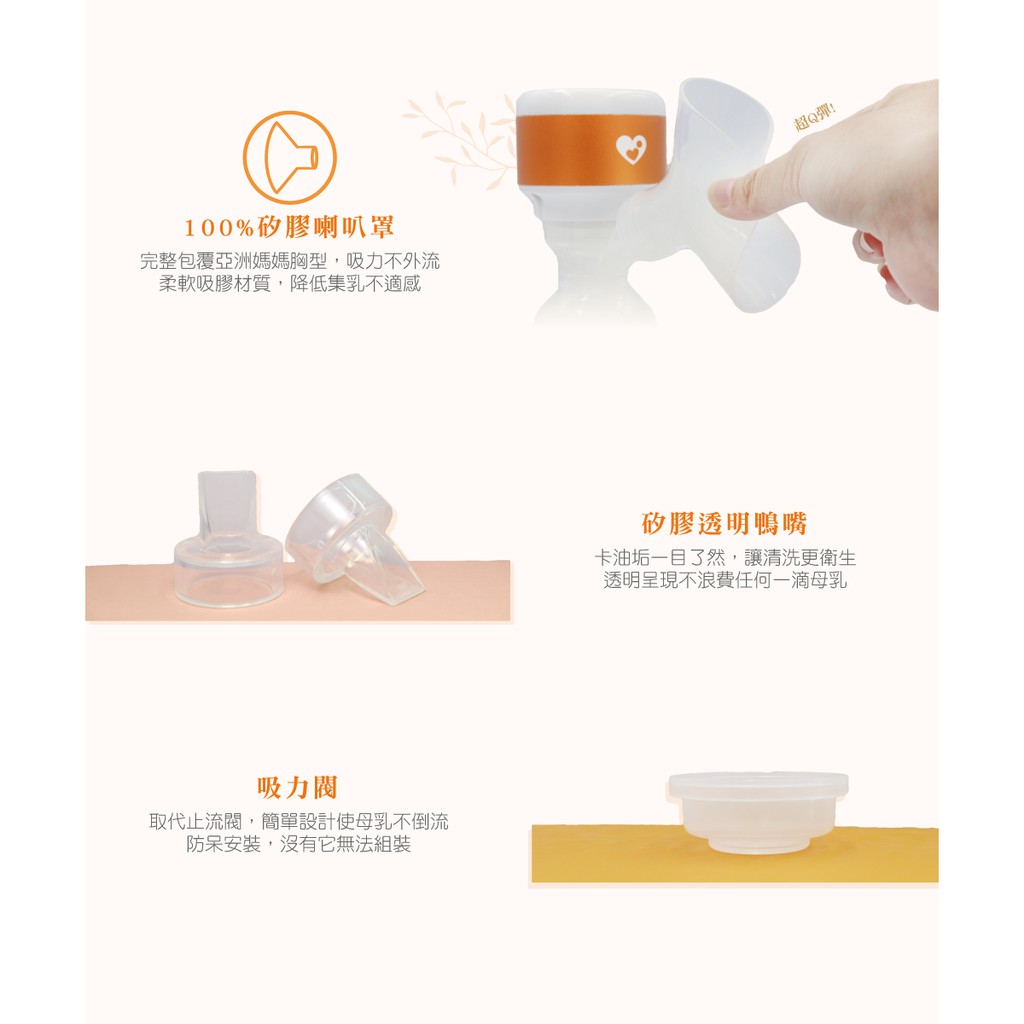 超Q彈!

100%矽膠喇叭罩
完整包覆亞洲媽媽胸型，吸力不外流
柔軟吸膠材質，降低集乳不適感

矽膠透明鴨嘴
卡油垢一目了然，讓清洗更衛生
透明呈現不浪費任何一滴母乳

吸力閥
取代止流閥，簡單設計使母乳不倒流
防呆安裝，沒有它無法組裝