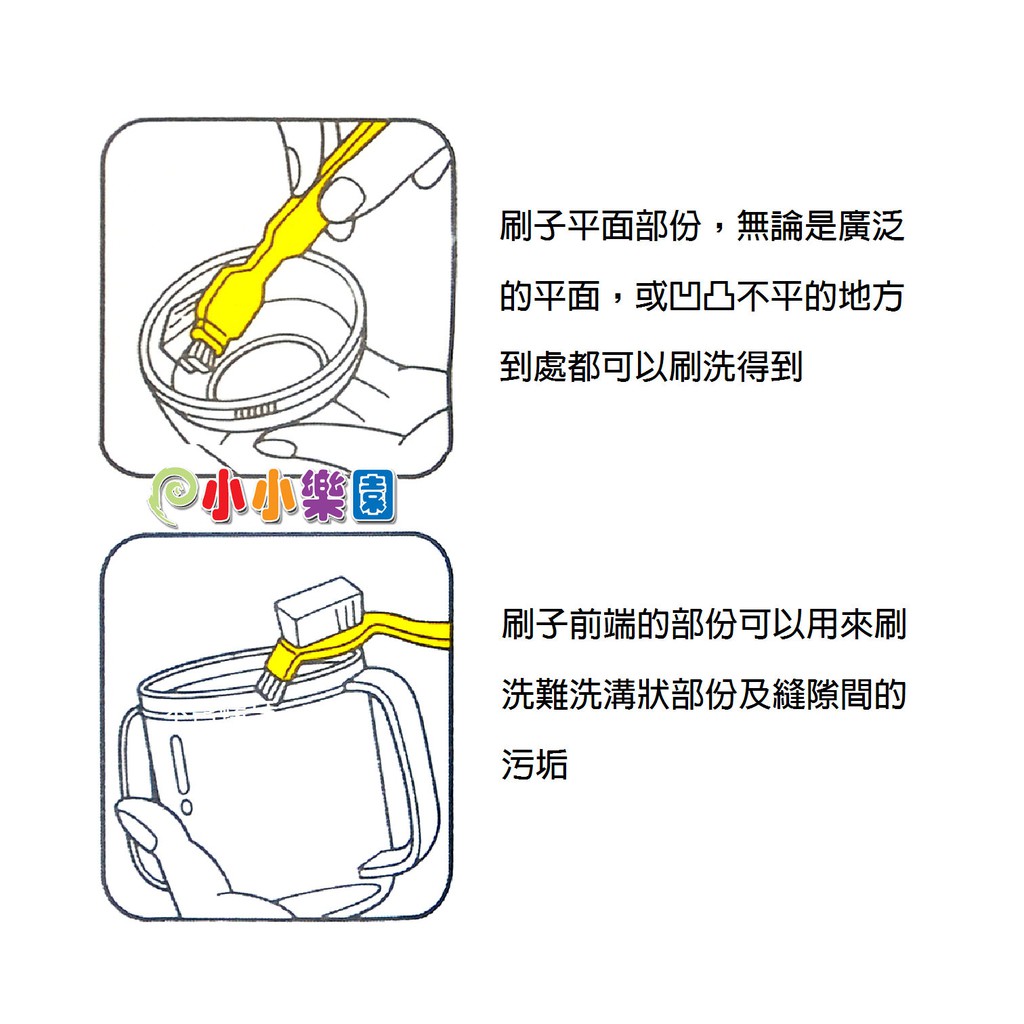 刷子平面部份，無論是廣泛的平面，或凹凸不平的地方到處都可以刷洗得到

小小樂園

刷子前端的部份可以用來刷洗難洗溝狀部份及縫隙間的污垢