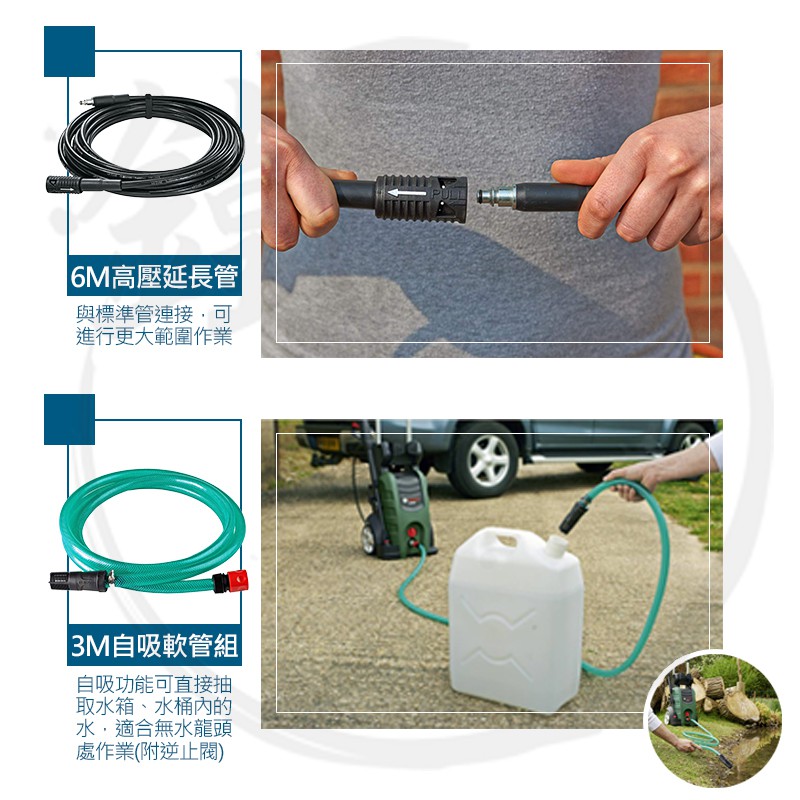 6M高壓延長管

與標準管連接，可進行更大範圍作業

PULL

3M自吸軟管組

自吸功能可直接抽取水箱、水桶內的水，適合無水龍頭處作業(附逆止閥)