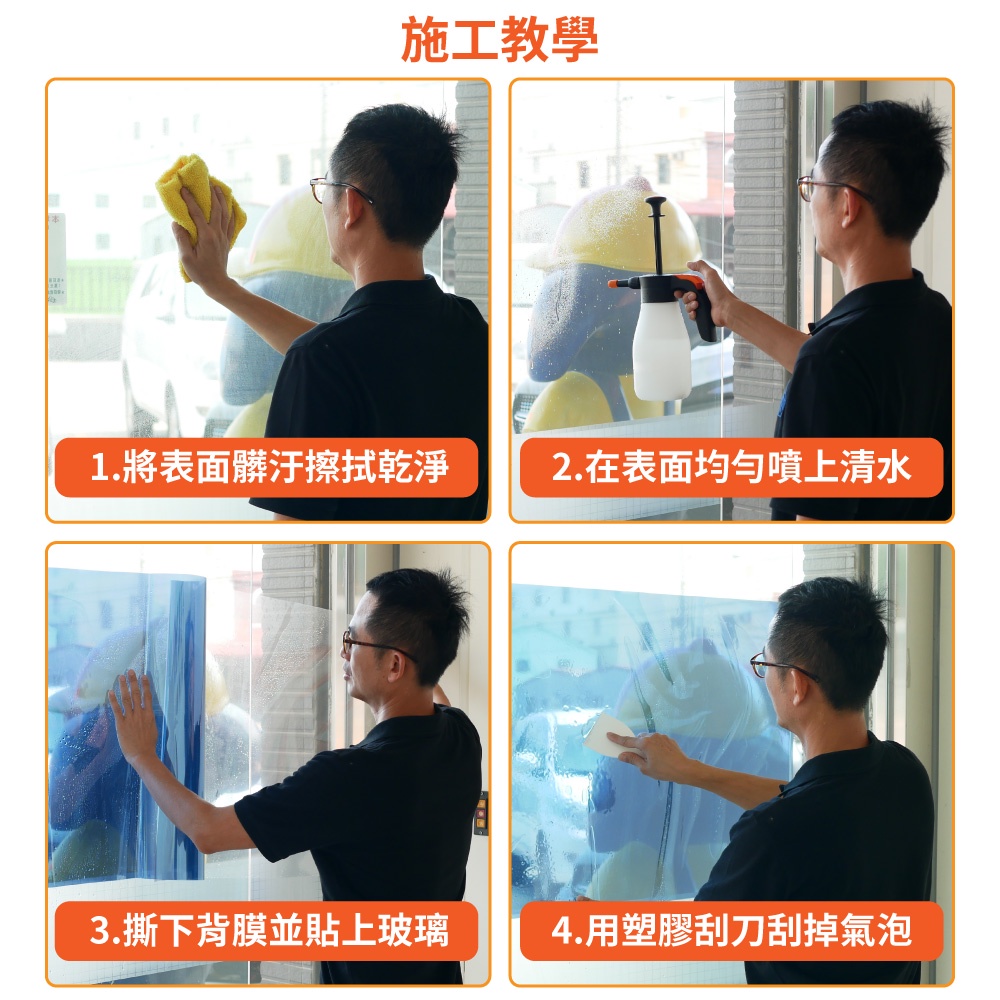 施工教學

1.將表面髒汙擦拭乾淨

2.在表面均勻噴上清水

3.撕下背膜並貼上玻璃

4.用塑膠刮刀刮掉氣泡